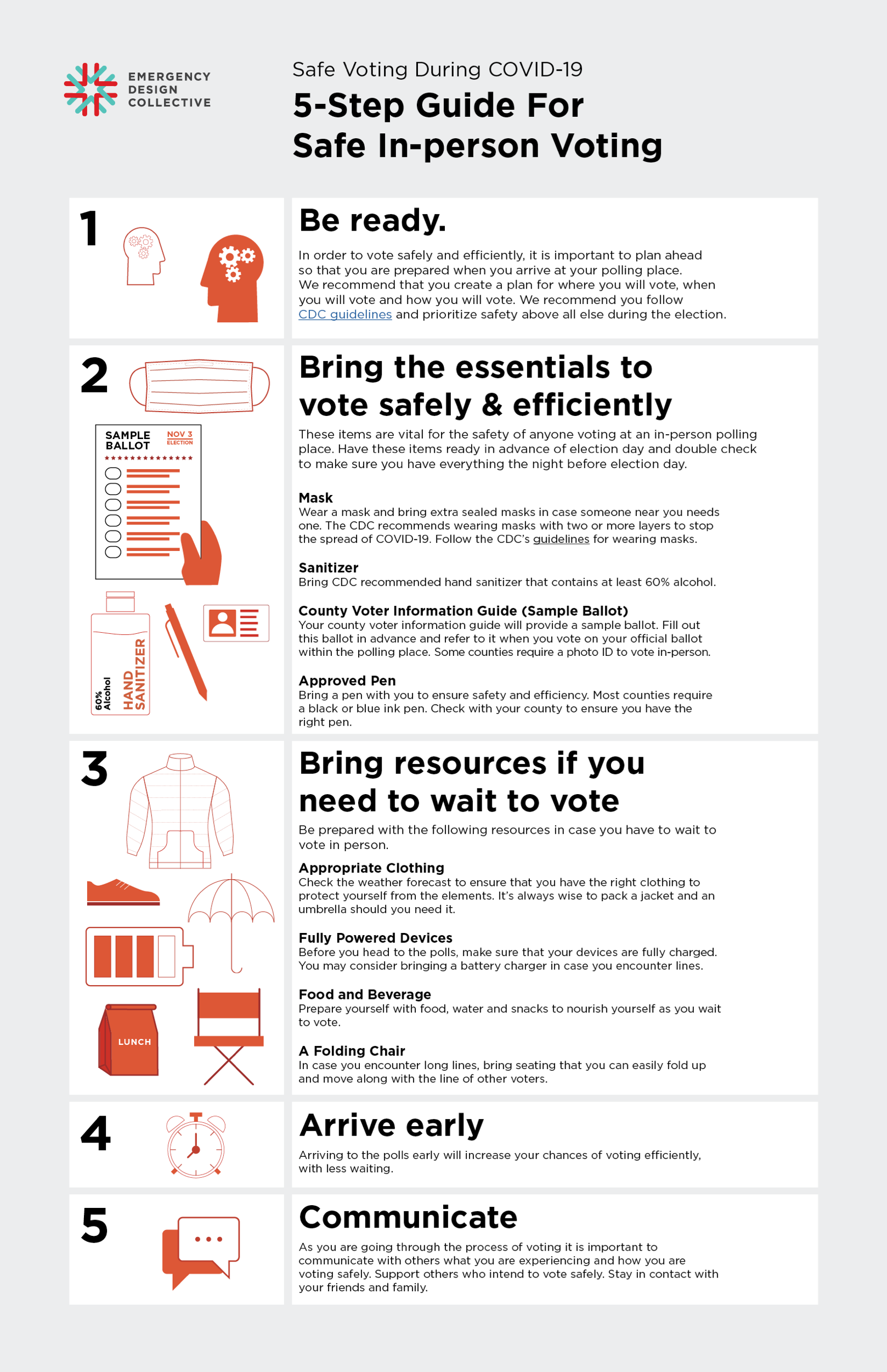 EMERGENCY DESIGN COLLECTIVE

Safe Voting During COVID-19

5-Step Guide For Safe In-person Voting

1

Be ready.

In order to vote safely and efficiently, it is important to plan ahead so that you are prepared when you arrive at your polling place. We recommend that you create a plan for where you will vote, when you will vote and how you will vote. We recommend you follow CDC guidelines and prioritize safety above all else during the election.

2

SAMPLE BALLOT

NOV 3 ELECTION

60% Alcohol

HAND SANITIZER

Bring the essentials to vote safely & efficiently

These items are vital for the safety of anyone voting at an in-person polling place. Have these items ready in advance of election day and double check to make sure you have everything the night before election day.

Mask
Wear a mask and bring extra sealed masks in case someone near you needs one. The CDC recommends wearing masks with two or more layers to stop the spread of COVID-19. Follow the CDC's guidelines for wearing masks.

Sanitizer
Bring CDC recommended hand sanitizer that contains at least 60% alcohol.

County Voter Information Guide (Sample Ballot)
Your county voter information guide will provide a sample ballot. Fill out this ballot in advance and refer to it when you vote on your official ballot within the polling place. Some counties require a photo ID to vote in-person.

Approved Pen
Bring a pen with you to ensure safety and efficiency. Most counties require a black or blue ink pen. Check with your county to ensure you have the right pen.

3

LUNCH

Bring resources if you need to wait to vote

Be prepared with the following resources in case you have to wait to vote in person.

Appropriate Clothing
Check the weather forecast to ensure that you have the right clothing to protect yourself from the elements. It's always wise to pack a jacket and an umbrella should you need it.

Fully Powered Devices
Before you head to the polls, make sure that your devices are fully charged. You may consider bringing a battery charger in case you encounter lines.

Food and Beverage
Prepare yourself with food, water and snacks to nourish yourself as you wait to vote.

A Folding Chair
In case you encounter long lines, bring seating that you can easily fold up and move along with the line of other voters.

4

Arrive early

Arriving to the polls early will increase your chances of voting efficiently, with less waiting.

5

Communicate

As you are going through the process of voting it is important to communicate with others what you are experiencing and how you are voting safely. Support others who intend to vote safely. Stay in contact with your friends and family.