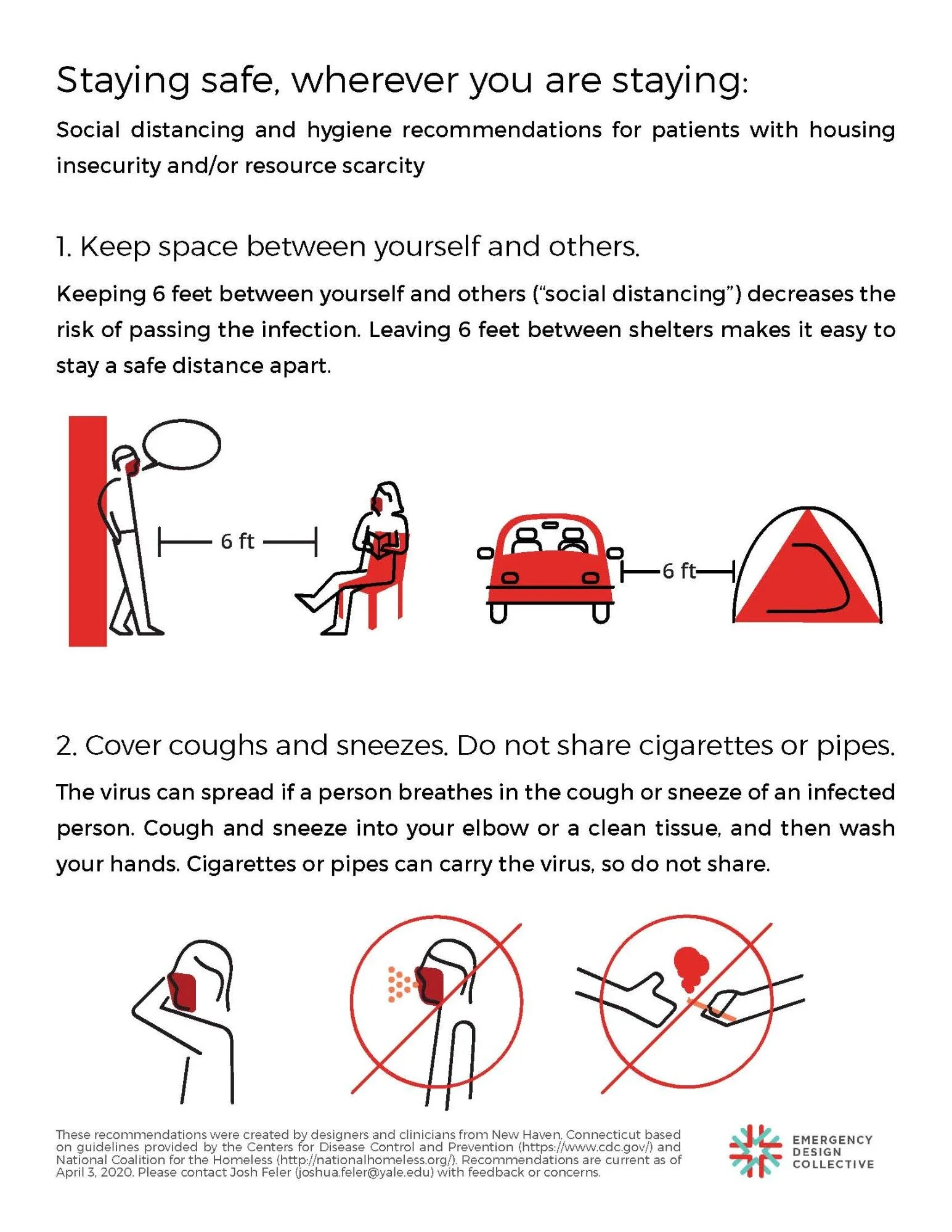 Staying safe, wherever you are staying:

Social distancing and hygiene recommendations for patients with housing insecurity and/or resource scarcity

1. Keep space between yourself and others.

Keeping 6 feet between yourself and others ("social distancing") decreases the risk of passing the infection. Leaving 6 feet between shelters makes it easy to stay a safe distance apart.

6 ft

6 ft

2. Cover coughs and sneezes. Do not share cigarettes or pipes.

The virus can spread if a person breathes in the cough or sneeze of an infected person. Cough and sneeze into your elbow or a clean tissue, and then wash your hands. Cigarettes or pipes can carry the virus, so do not share.

These recommendations were created by designers and clinicians from New Haven, Connecticut based on guidelines provided by the Centers for Disease Control and Prevention (https://www.cdc.gov/) and National Coalition for the Homeless (http://nationalhomeless.org/). Recommendations are current as of April 3, 2020. Please contact Josh Feler (joshua.feler@yale.edu) with feedback or concerns.

EMERGENCY DESIGN COLLECTIVE