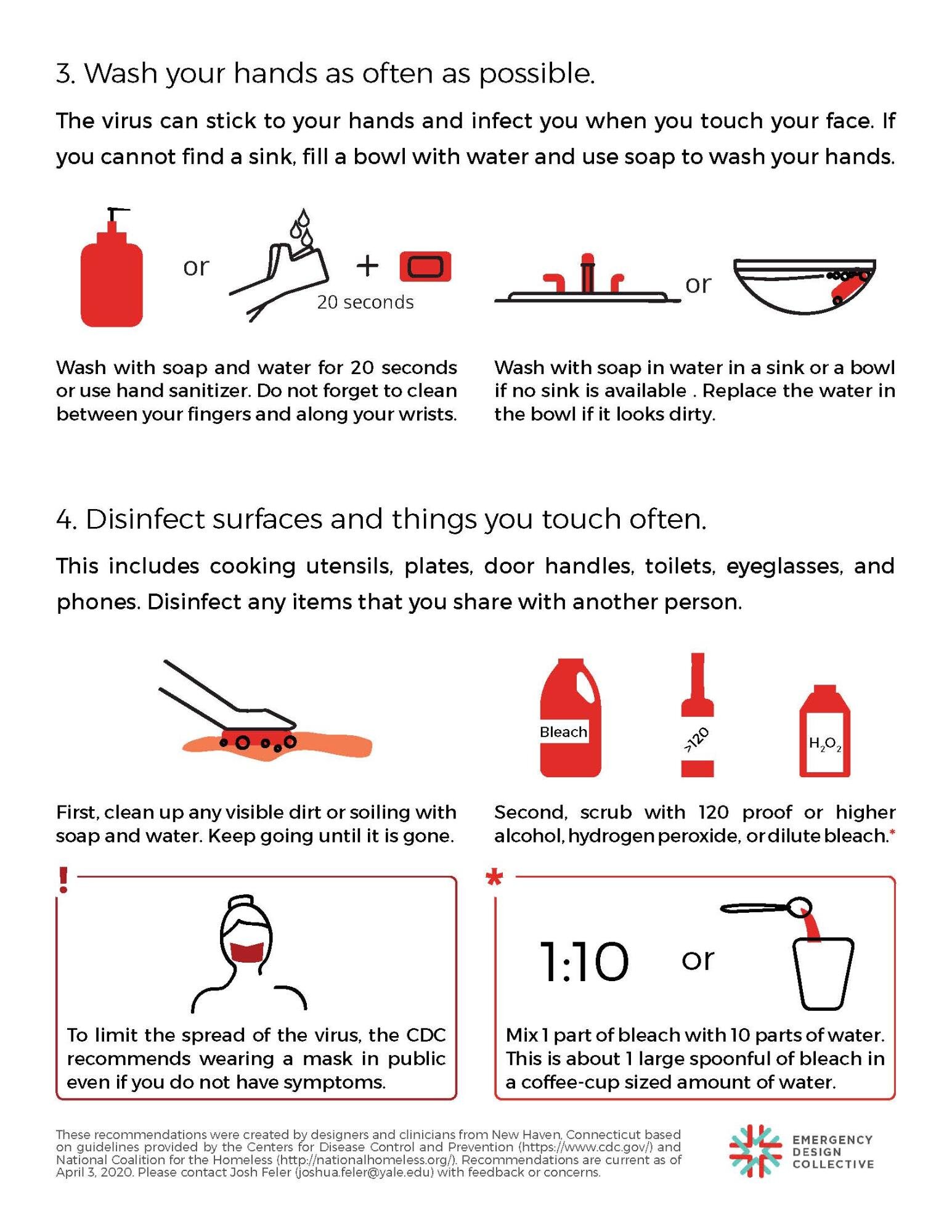 3. Wash your hands as often as possible.

The virus can stick to your hands and infect you when you touch your face. If you cannot find a sink, fill a bowl with water and use soap to wash your hands.

or

+

20 seconds

or

Wash with soap and water for 20 seconds or use hand sanitizer. Do not forget to clean between your fingers and along your wrists.

Wash with soap in water in a sink or a bowl if no sink is available . Replace the water in the bowl if it looks dirty.

4. Disinfect surfaces and things you touch often.

This includes cooking utensils, plates, door handles, toilets, eyeglasses, and phones. Disinfect any items that you share with another person.

Bleach

>120

$H_2O_2$

First, clean up any visible dirt or soiling with soap and water. Keep going until it is gone.

Second, scrub with 120 proof or higher alcohol, hydrogen peroxide, or dilute bleach.*

!

To limit the spread of the virus, the CDC recommends wearing a mask in public even if you do not have symptoms.

*

1:10

or

Mix 1 part of bleach with 10 parts of water. This is about 1 large spoonful of bleach in a coffee-cup sized amount of water.

These recommendations were created by designers and clinicians from New Haven, Connecticut based on guidelines provided by the Centers for Disease Control and Prevention (https://www.cdc.gov/) and National Coalition for the Homeless (http://nationalhomeless.org/). Recommendations are current as of April 3, 2020. Please contact Josh Feler (joshua.feler@yale.edu) with feedback or concerns.

EMERGENCY DESIGN COLLECTIVE