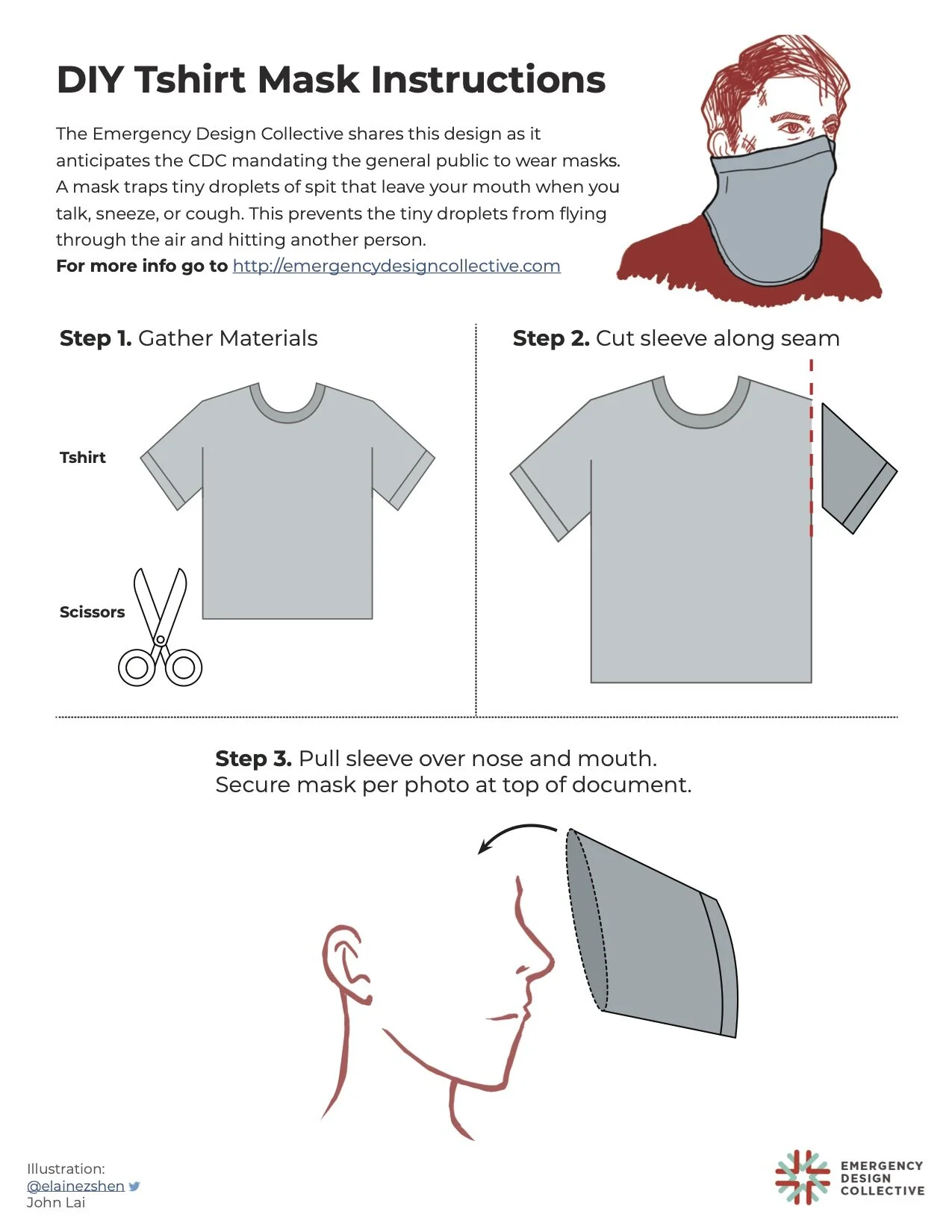 DIY Tshirt Mask Instructions

The Emergency Design Collective shares this design as it anticipates the CDC mandating the general public to wear masks. A mask traps tiny droplets of spit that leave your mouth when you talk, sneeze, or cough. This prevents the tiny droplets from flying through the air and hitting another person.
For more info go to http://emergencydesigncollective.com

Step 1. Gather Materials

Tshirt

Scissors

Step 2. Cut sleeve along seam

Step 3. Pull sleeve over nose and mouth.
Secure mask per photo at top of document.

Illustration:
@elainezshen
John Lai

EMERGENCY DESIGN COLLECTIVE