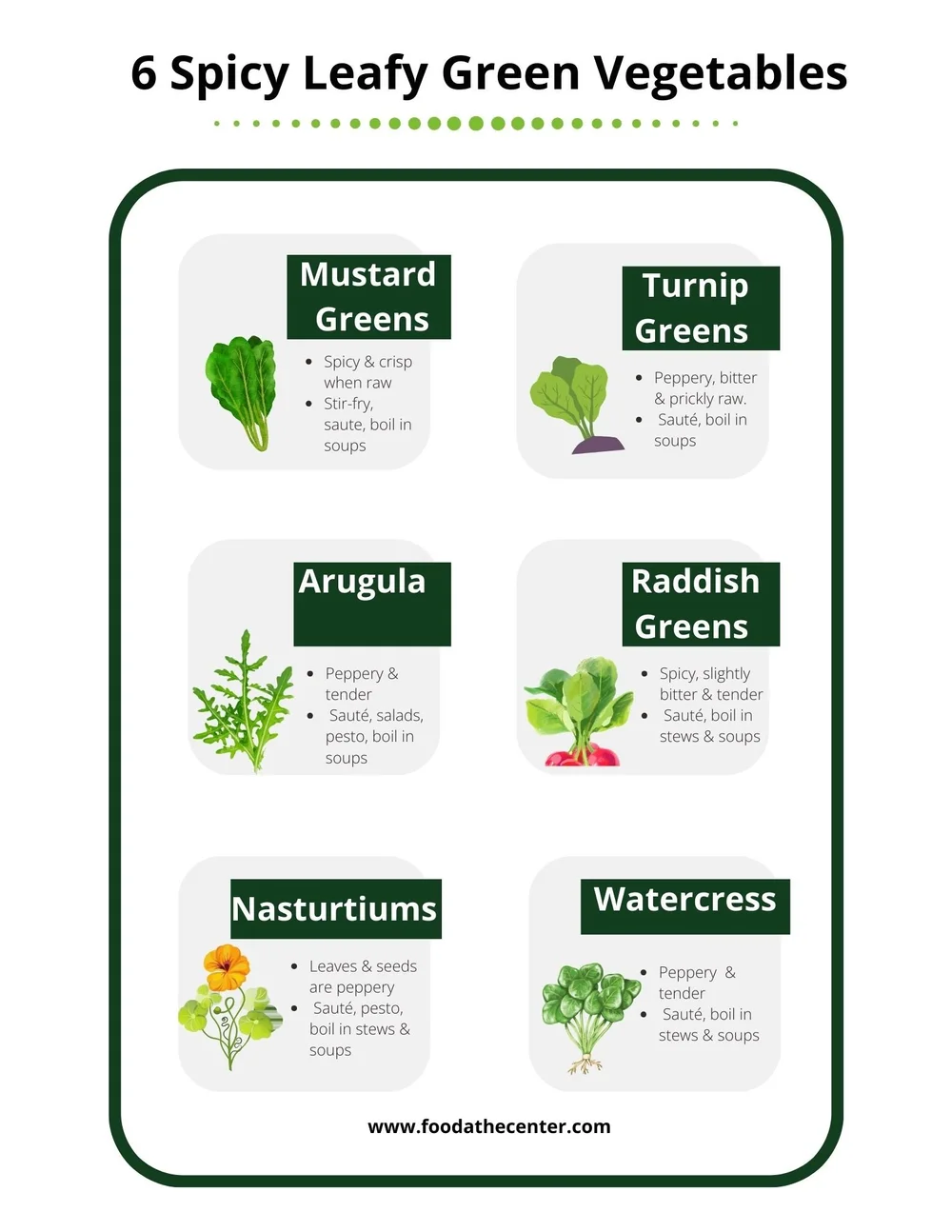 6 Spicy Leafy Green Vegetables

Mustard Greens

- Spicy & crisp when raw
- Stir-fry, saute, boil in soups

Turnip Greens

- Peppery, bitter & prickly raw.
- Sauté, boil in soups

Arugula

- Peppery & tender
- Sauté, salads, pesto, boil in soups

Raddish Greens

- Spicy, slightly bitter & tender
- Sauté, boil in stews & soups

Nasturtiums

- Leaves & seeds are peppery
- Sauté, pesto, boil in stews & soups

Watercress

- Peppery & tender
- Sauté, boil in stews & soups

www.foodathecenter.com