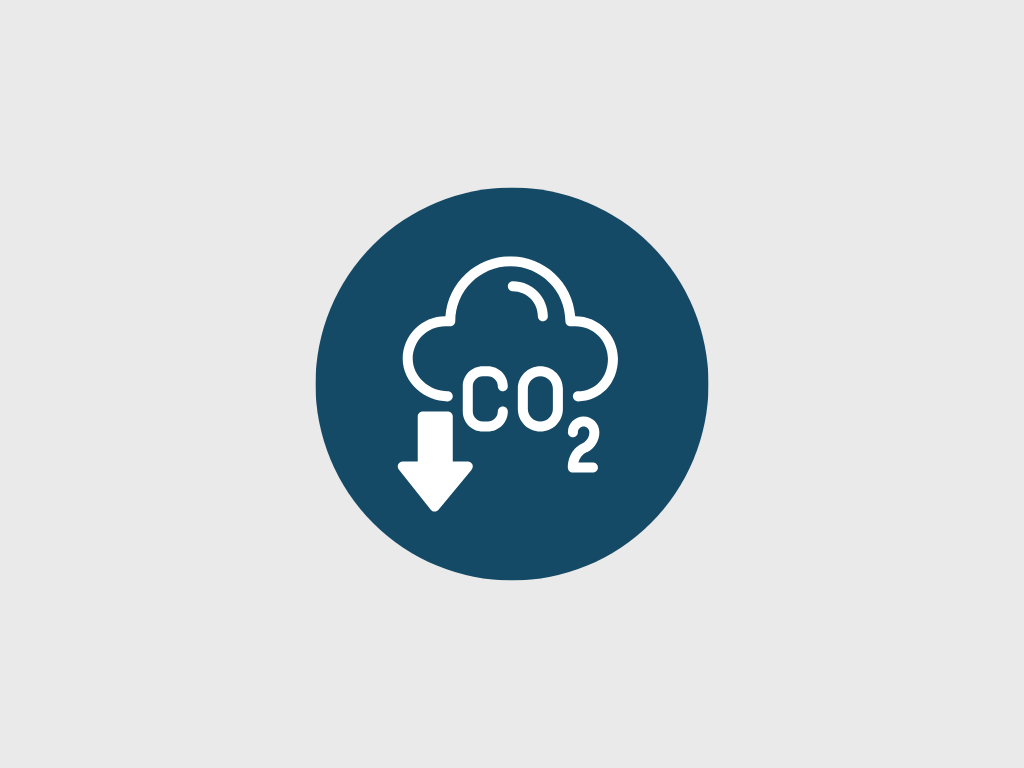 $CO_2$