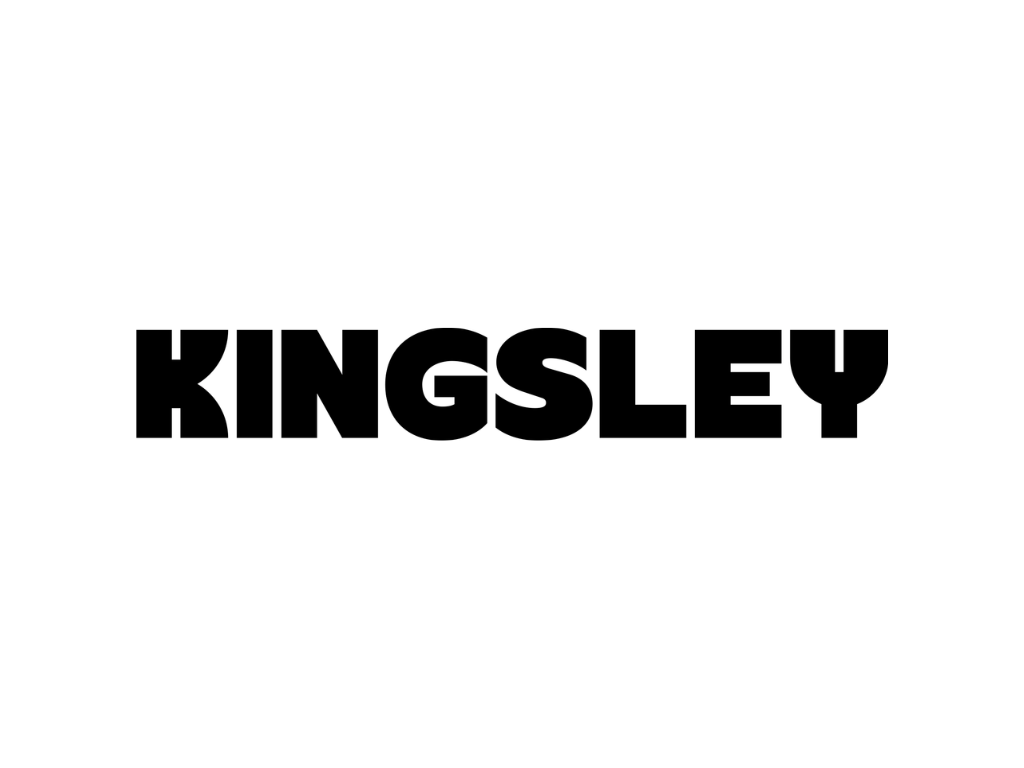 KINGSLEY