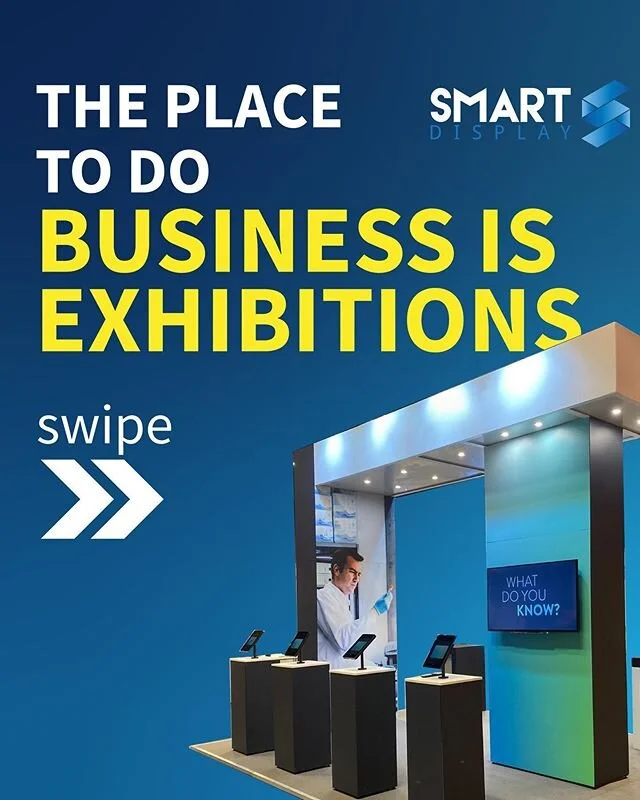 THE PLACE TO DO
BUSINESS IS EXHIBITIONS

SMART
DISPLAY

swipe

WHAT DO YOU KNOW?