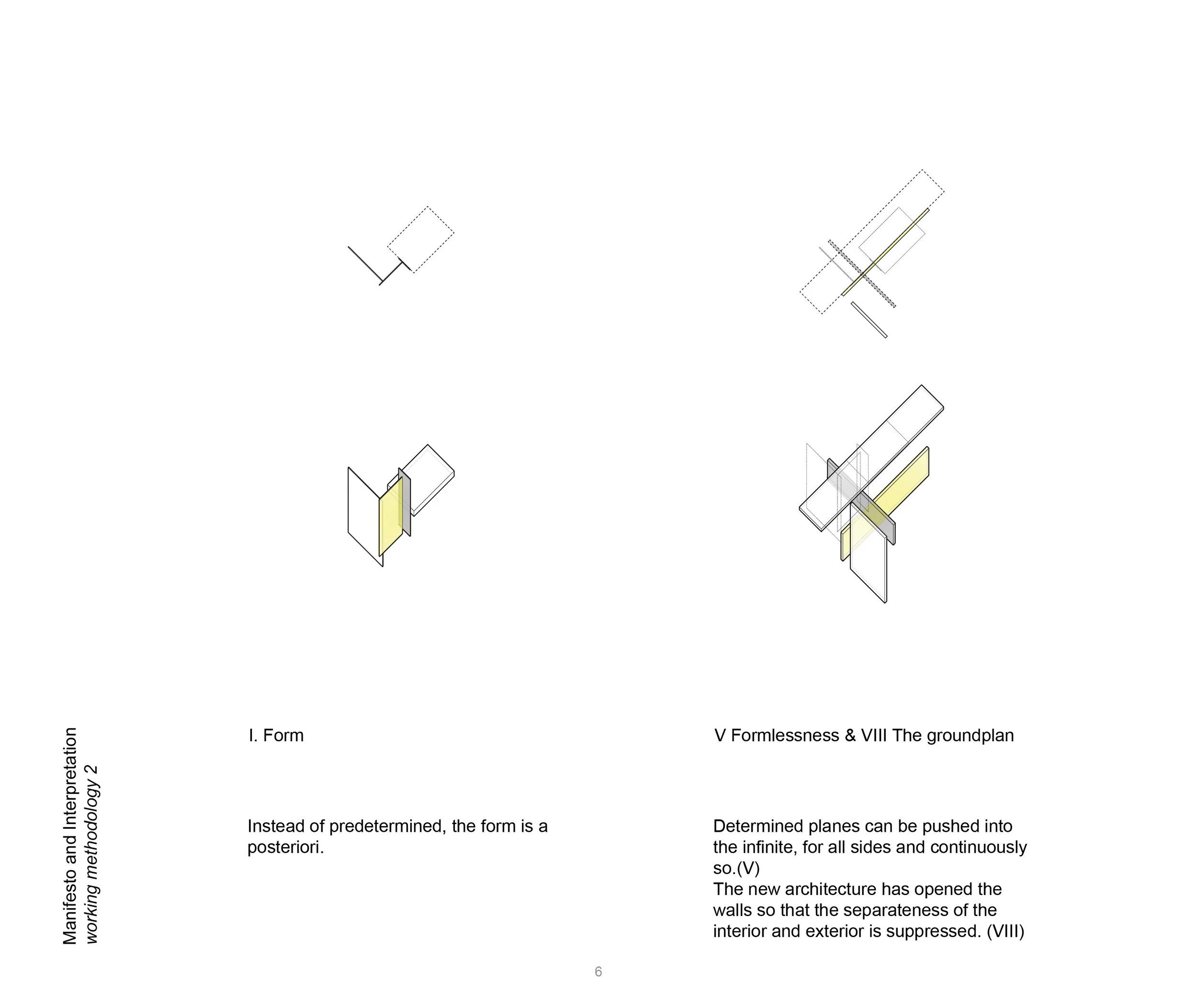 Manifesto and Interpretation
working methodology 2

I. Form

Instead of predetermined, the form is a posteriori.

V Formlessness & VIII The groundplan

Determined planes can be pushed into the infinite, for all sides and continuously so.(V)
The new architecture has opened the walls so that the separateness of the interior and exterior is suppressed. (VIII)

6