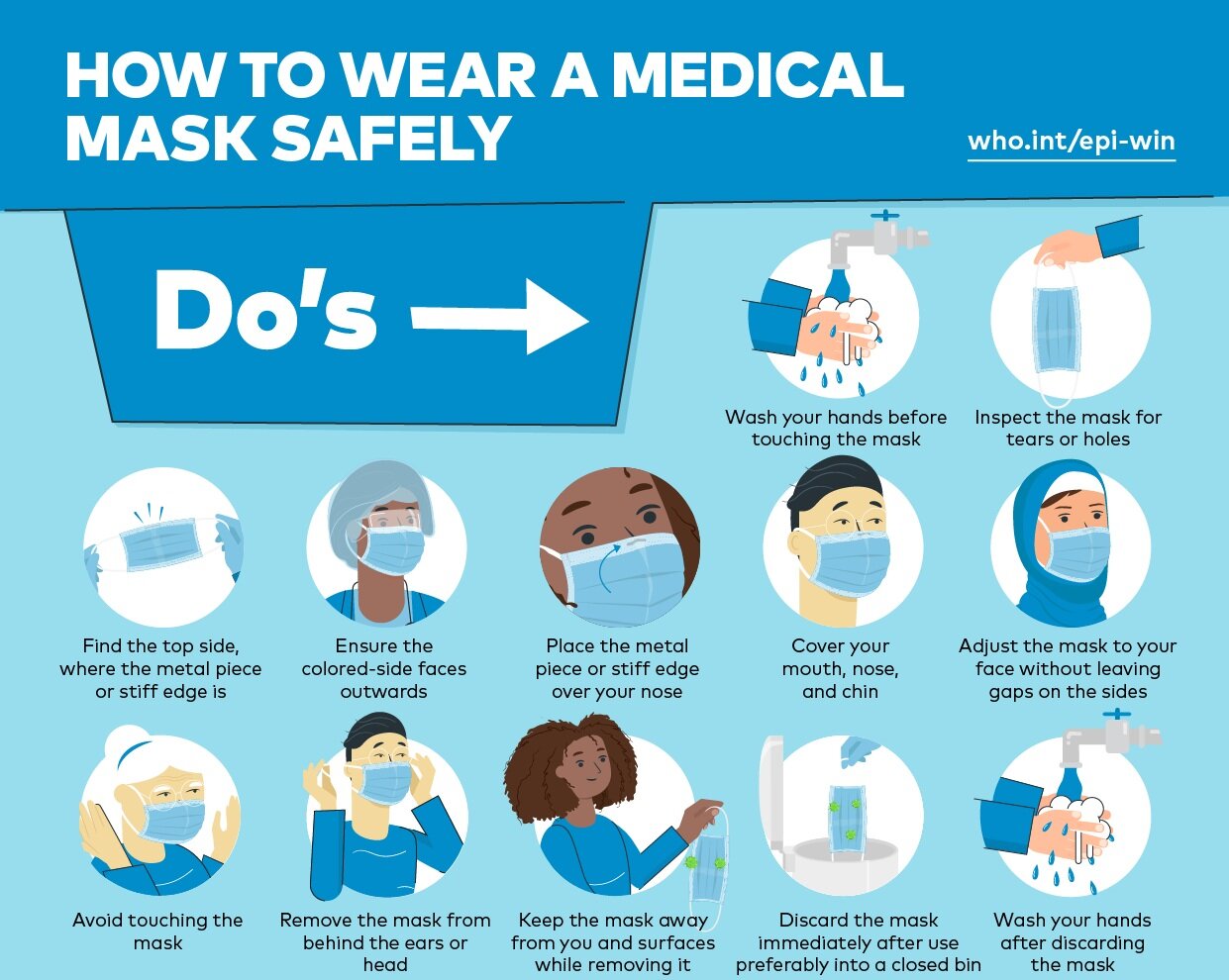 HOW TO WEAR A MEDICAL MASK SAFELY

who.int/epi-win

Do's

Wash your hands before touching the mask

Inspect the mask for tears or holes

Find the top side, where the metal piece or stiff edge is

Ensure the colored-side faces outwards

Place the metal piece or stiff edge over your nose

Cover your mouth, nose, and chin

Adjust the mask to your face without leaving gaps on the sides

Avoid touching the mask

Remove the mask from behind the ears or head

Keep the mask away from you and surfaces while removing it

Discard the mask immediately after use preferably into a closed bin

Wash your hands after discarding the mask