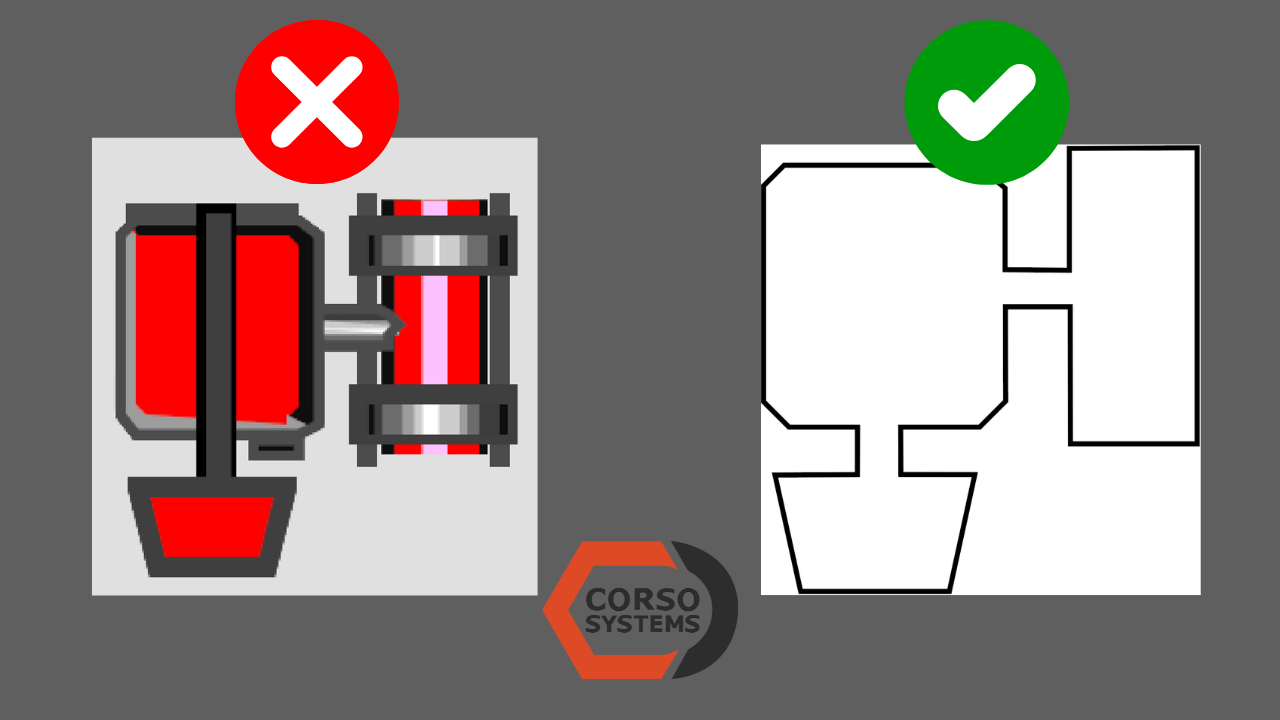 CORSO SYSTEMS