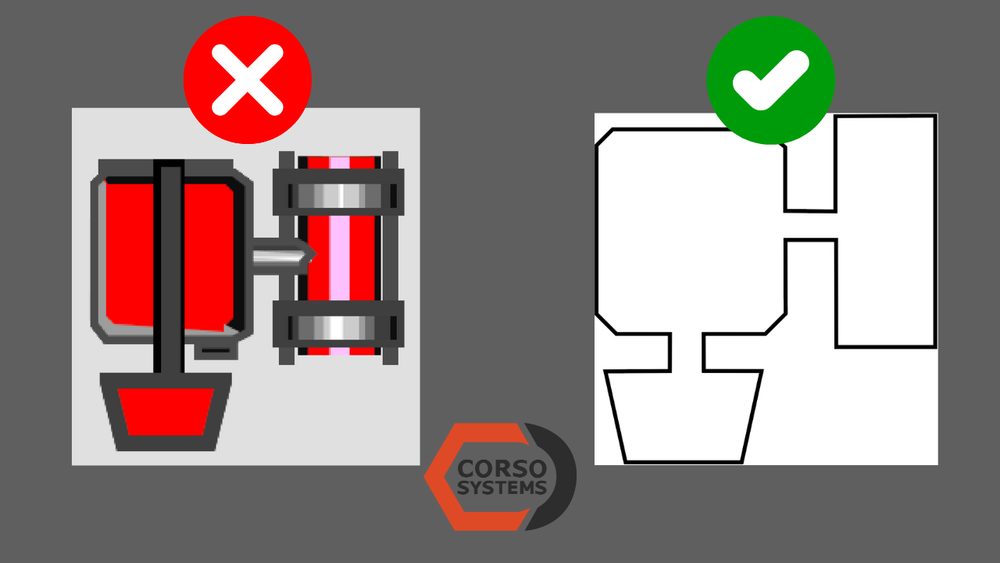 CORSO
SYSTEMS