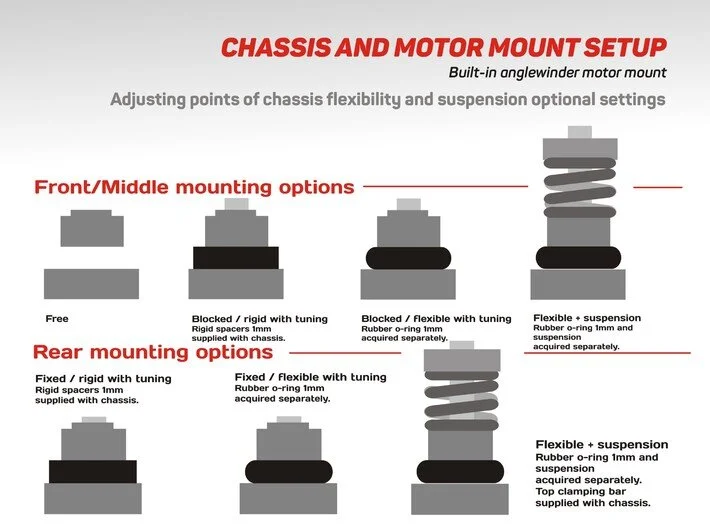 CHASSIS AND MOTOR MOUNT SETUP
Built-in anglewinder motor mount
Adjusting points of chassis flexibility and suspension optional settings

Front/Middle mounting options

Free

Blocked / rigid with tuning
Rigid spacers 1mm supplied with chassis.

Blocked / flexible with tuning
Rubber o-ring 1mm acquired separately.

Flexible + suspension
Rubber o-ring 1mm and suspension acquired separately.

Rear mounting options

Fixed / rigid with tuning
Rigid spacers 1mm supplied with chassis.

Fixed / flexible with tuning
Rubber o-ring 1mm acquired separately.

Flexible + suspension
Rubber o-ring 1mm and suspension acquired separately.
Top clamping bar supplied with chassis.