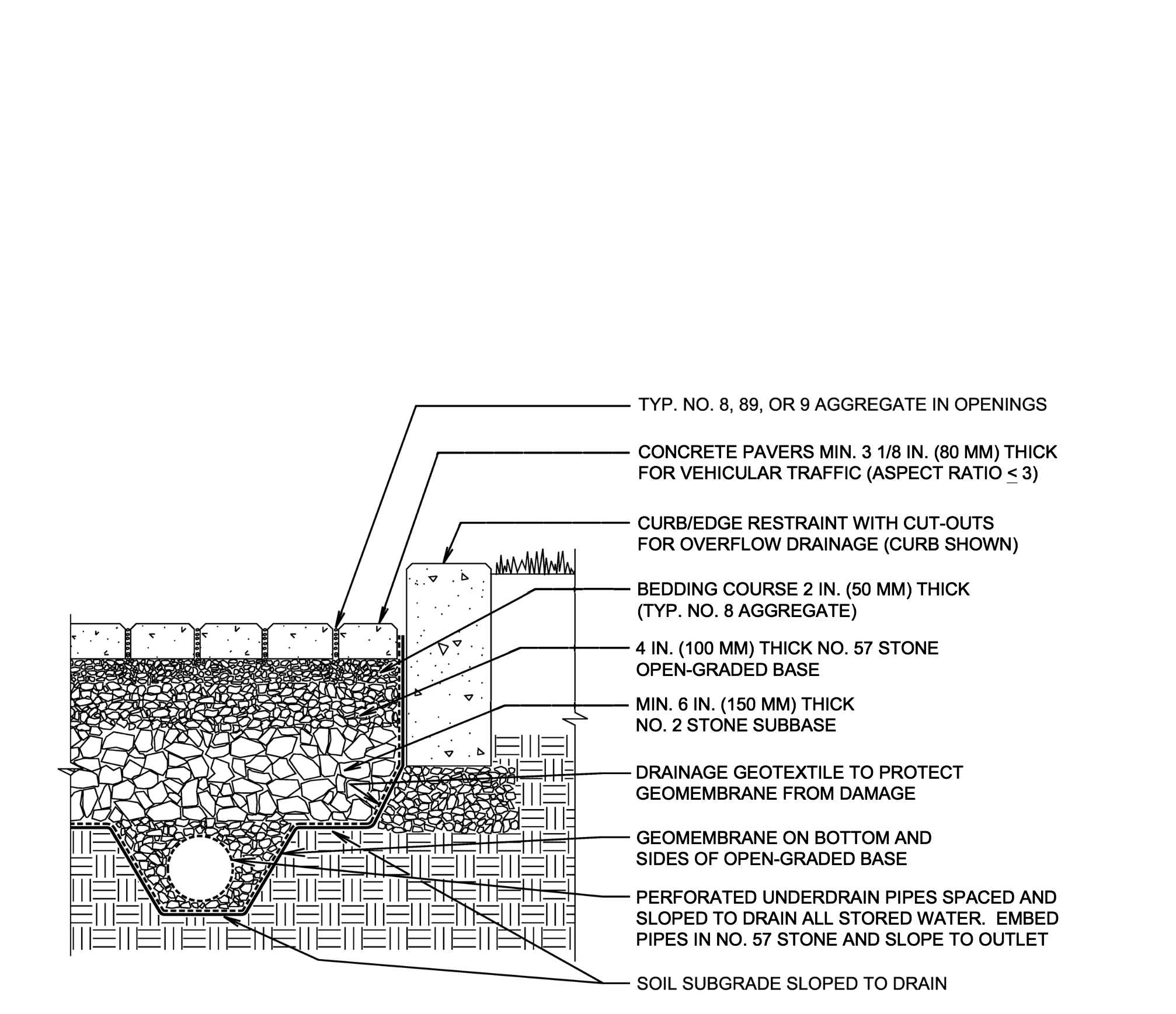 TYP. NO. 8, 89, OR 9 AGGREGATE IN OPENINGS

CONCRETE PAVERS MIN. 3 1/8 IN. (80 MM) THICK FOR VEHICULAR TRAFFIC (ASPECT RATIO $\leq$ 3)

CURB/EDGE RESTRAINT WITH CUT-OUTS FOR OVERFLOW DRAINAGE (CURB SHOWN)

BEDDING COURSE 2 IN. (50 MM) THICK (TYP. NO. 8 AGGREGATE)

4 IN. (100 MM) THICK NO. 57 STONE OPEN-GRADED BASE

MIN. 6 IN. (150 MM) THICK NO. 2 STONE SUBBASE

DRAINAGE GEOTEXTILE TO PROTECT GEOMEMBRANE FROM DAMAGE

GEOMEMBRANE ON BOTTOM AND SIDES OF OPEN-GRADED BASE

PERFORATED UNDERDRAIN PIPES SPACED AND SLOPED TO DRAIN ALL STORED WATER. EMBED PIPES IN NO. 57 STONE AND SLOPE TO OUTLET

SOIL SUBGRADE SLOPED TO DRAIN