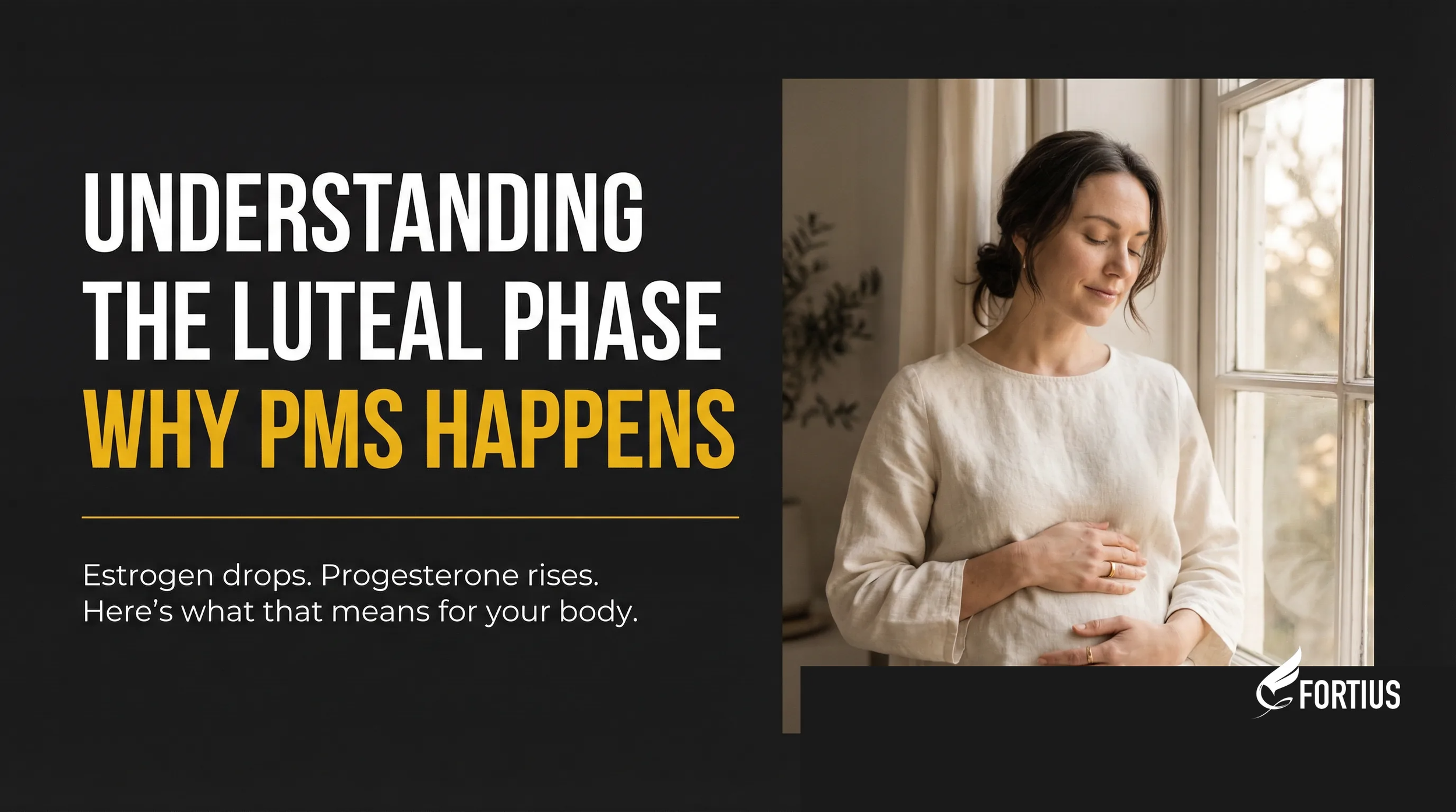 UNDERSTANDING
THE LUTEAL PHASE
WHY PMS HAPPENS

Estrogen drops. Progesterone rises.
Here's what that means for your body.

FORTIUS