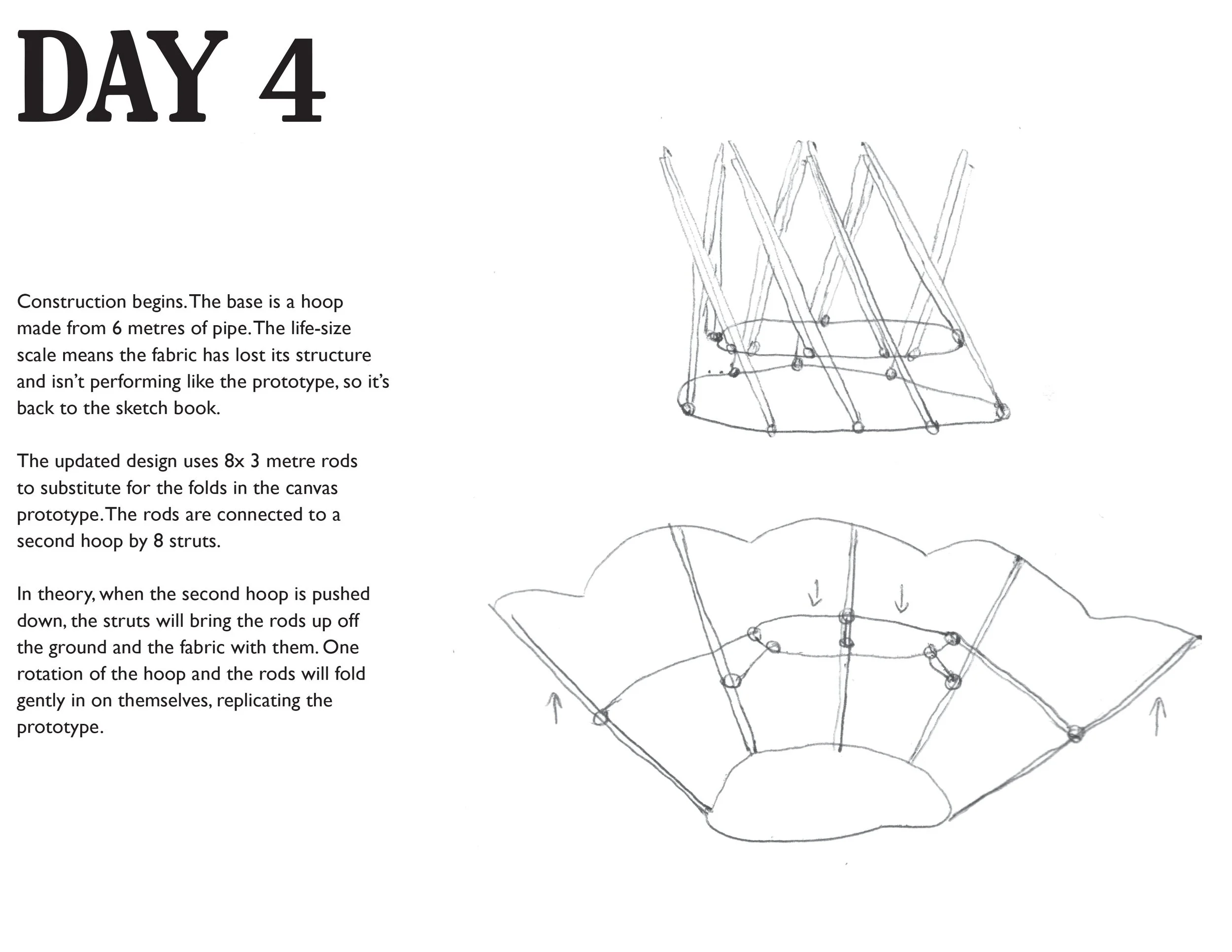 DAY 4

Construction begins. The base is a hoop made from 6 metres of pipe. The life-size scale means the fabric has lost its structure and isn't performing like the prototype, so it's back to the sketch book.

The updated design uses 8x 3 metre rods to substitute for the folds in the canvas prototype. The rods are connected to a second hoop by 8 struts.

In theory, when the second hoop is pushed down, the struts will bring the rods up off the ground and the fabric with them. One rotation of the hoop and the rods will fold gently in on themselves, replicating the prototype.