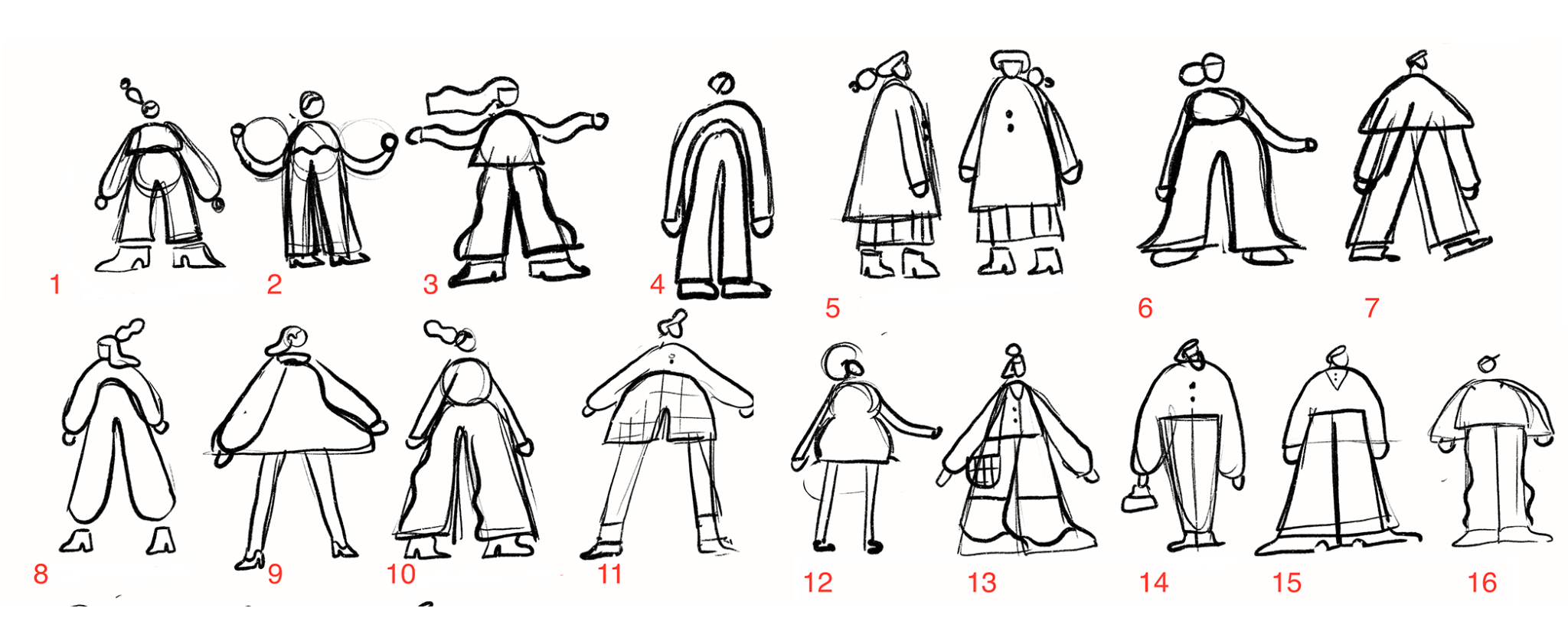 1 2 3 4 5 6 7
8 9 10 11 12 13 14 15 16