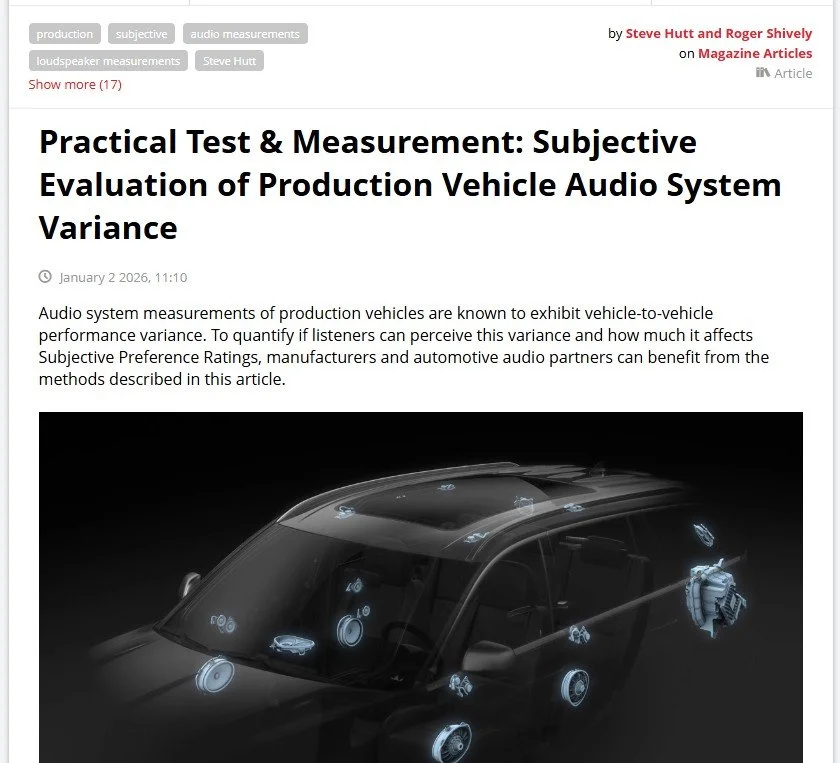 production subjective audio measurements
loudspeaker measurements Steve Hutt
Show more (17)

by Steve Hutt and Roger Shively
on Magazine Articles
Article

Practical Test & Measurement: Subjective Evaluation of Production Vehicle Audio System Variance

January 2 2026, 11:10

Audio system measurements of production vehicles are known to exhibit vehicle-to-vehicle performance variance. To quantify if listeners can perceive this variance and how much it affects Subjective Preference Ratings, manufacturers and automotive audio partners can benefit from the methods described in this article.