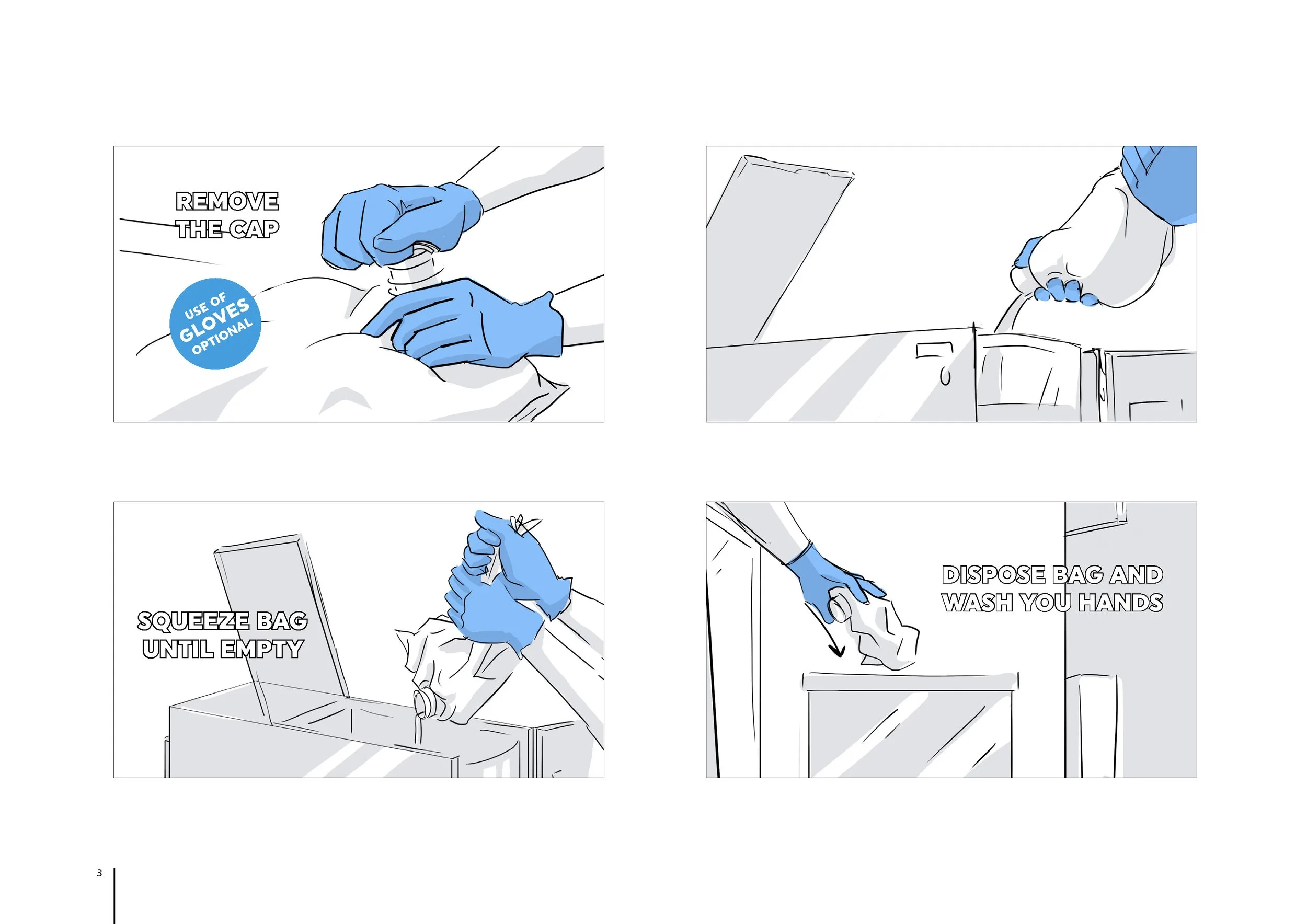 REMOVE THE CAP

USE OF GLOVES OPTIONAL

SQUEEZE BAG UNTIL EMPTY

DISPOSE BAG AND WASH YOU HANDS

3