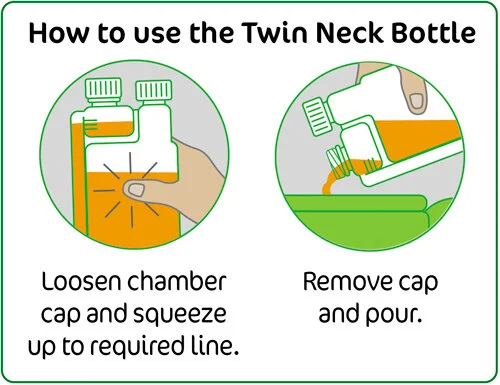 How to use the Twin Neck Bottle

Loosen chamber cap and squeeze up to required line.

Remove cap and pour.