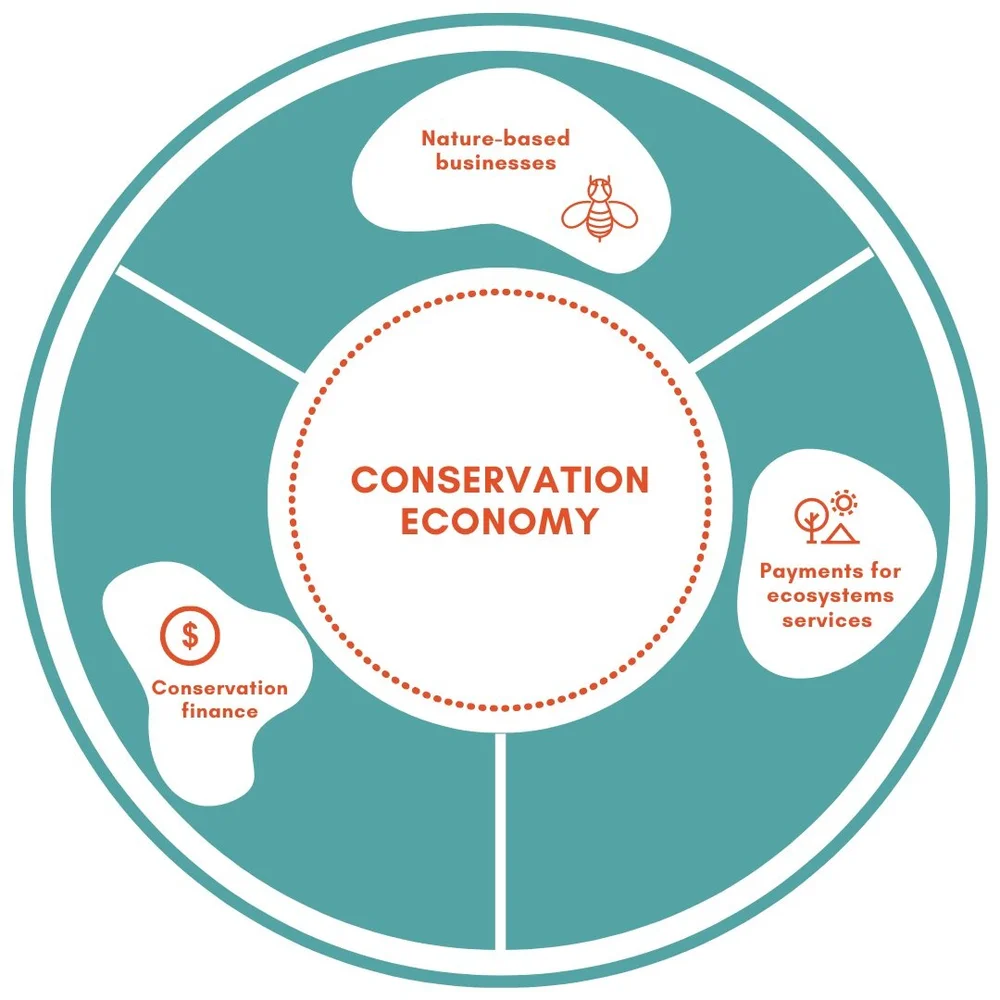 Nature-based businesses

CONSERVATION ECONOMY

Payments for ecosystems services

$

Conservation finance