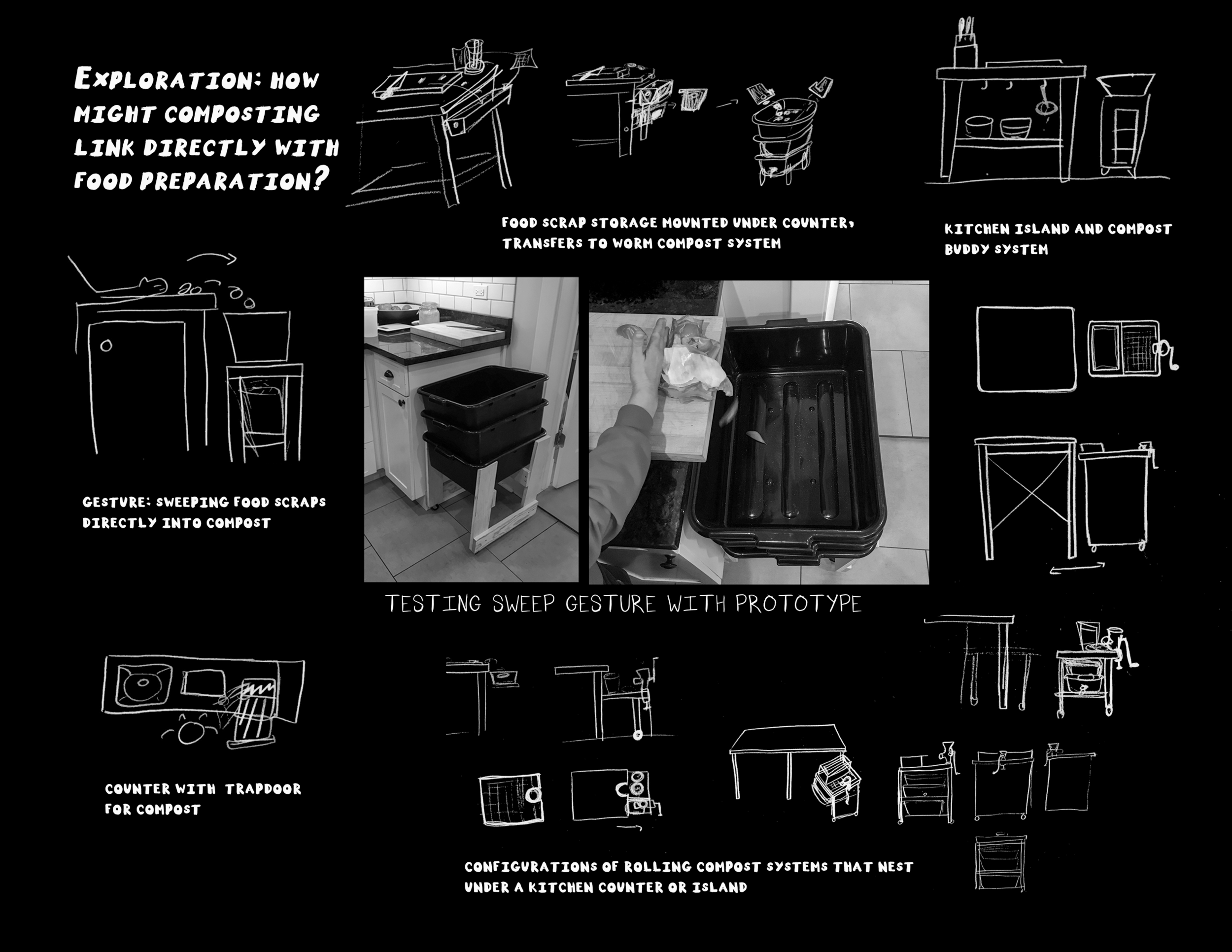 EXPLORATION: HOW MIGHT COMPOSTING LINK DIRECTLY WITH FOOD PREPARATION?

FOOD SCRAP STORAGE MOUNTED UNDER COUNTER, TRANSFERS TO WORM COMPOST SYSTEM

KITCHEN ISLAND AND COMPOST BUDDY SYSTEM

GESTURE: SWEEPING FOOD SCRAPS DIRECTLY INTO COMPOST

TESTING SWEEP GESTURE WITH PROTOTYPE

COUNTER WITH TRAPDOOR FOR COMPOST

CONFIGURATIONS OF ROLLING COMPOST SYSTEMS THAT NEST UNDER A KITCHEN COUNTER OR ISLAND