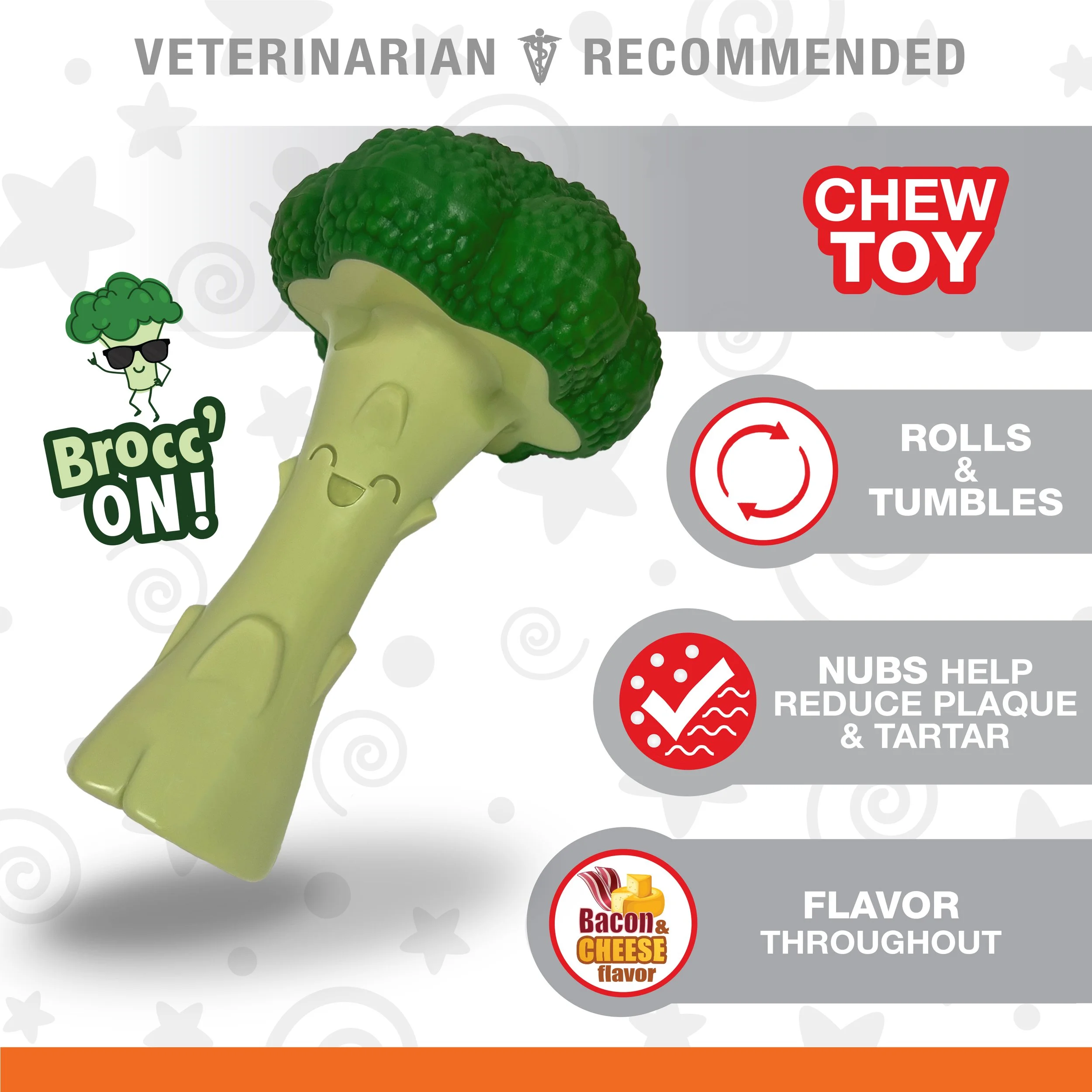 VETERINARIAN RECOMMENDED

Brocc' ON!

CHEW TOY

ROLLS & TUMBLES

NUBS HELP REDUCE PLAQUE & TARTAR

Bacon & CHEESE flavor

FLAVOR THROUGHOUT