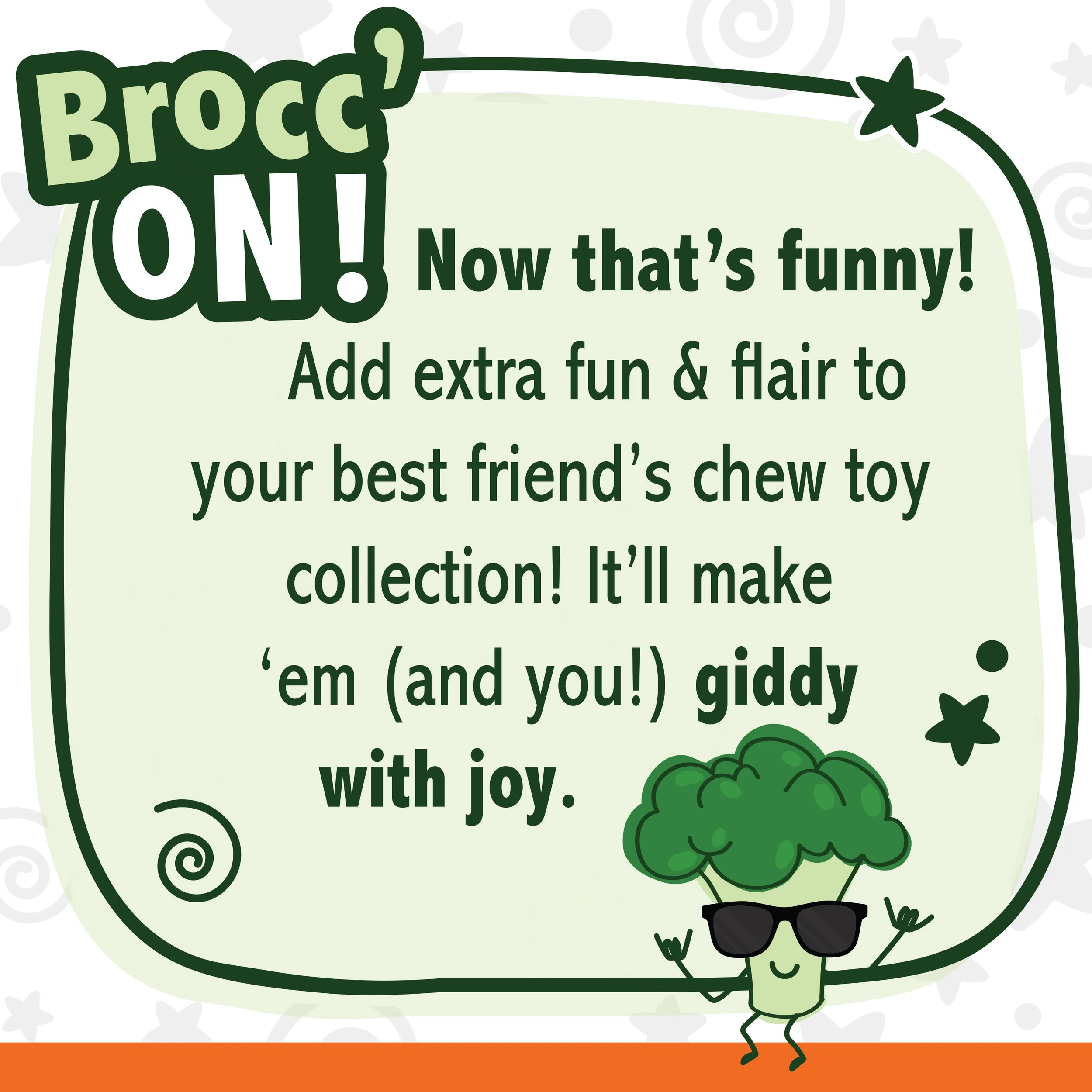 Brocc' ON!

Now that's funny! Add extra fun & flair to your best friend's chew toy collection! It'll make 'em (and you!) giddy with joy.