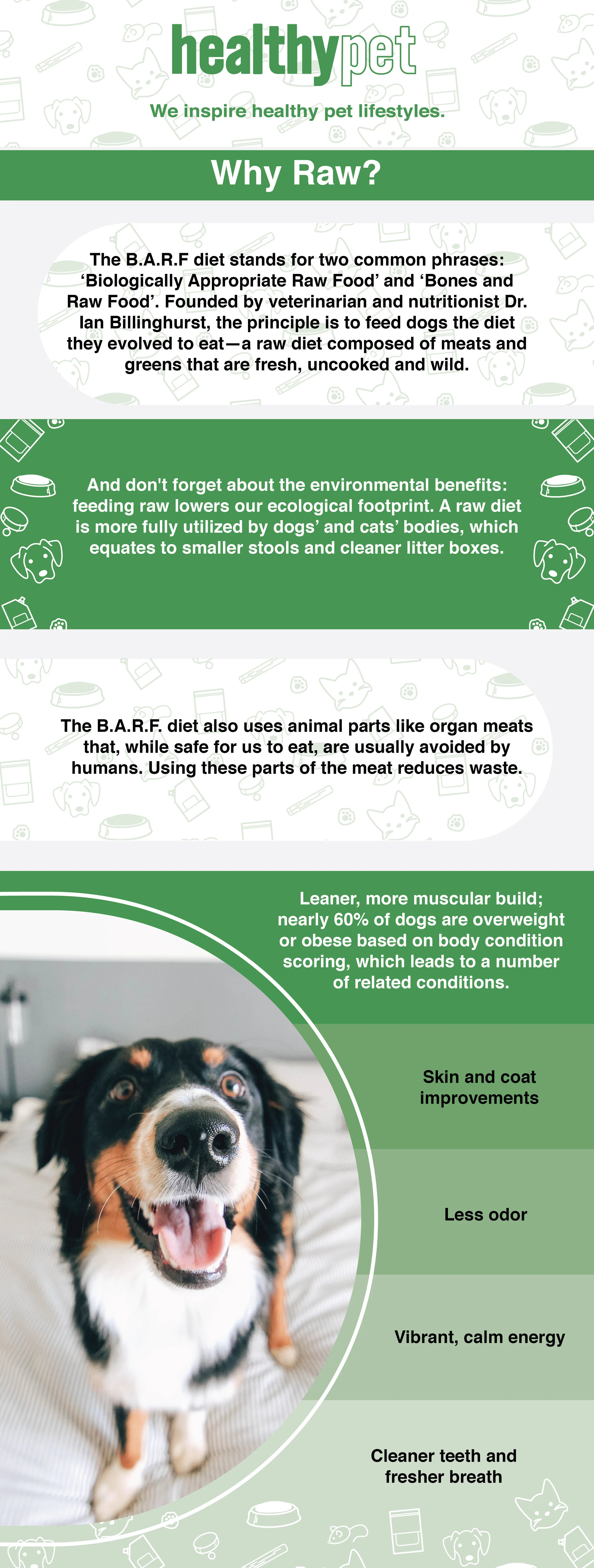 healthypet

We inspire healthy pet lifestyles.

Why Raw?

The B.A.R.F diet stands for two common phrases: ‘Biologically Appropriate Raw Food’ and ‘Bones and Raw Food’. Founded by veterinarian and nutritionist Dr. Ian Billinghurst, the principle is to feed dogs the diet they evolved to eat—a raw diet composed of meats and greens that are fresh, uncooked and wild.

And don't forget about the environmental benefits: feeding raw lowers our ecological footprint. A raw diet is more fully utilized by dogs’ and cats’ bodies, which equates to smaller stools and cleaner litter boxes.

The B.A.R.F. diet also uses animal parts like organ meats that, while safe for us to eat, are usually avoided by humans. Using these parts of the meat reduces waste.

Leaner, more muscular build; nearly 60% of dogs are overweight or obese based on body condition scoring, which leads to a number of related conditions.

Skin and coat improvements

Less odor

Vibrant, calm energy

Cleaner teeth and fresher breath