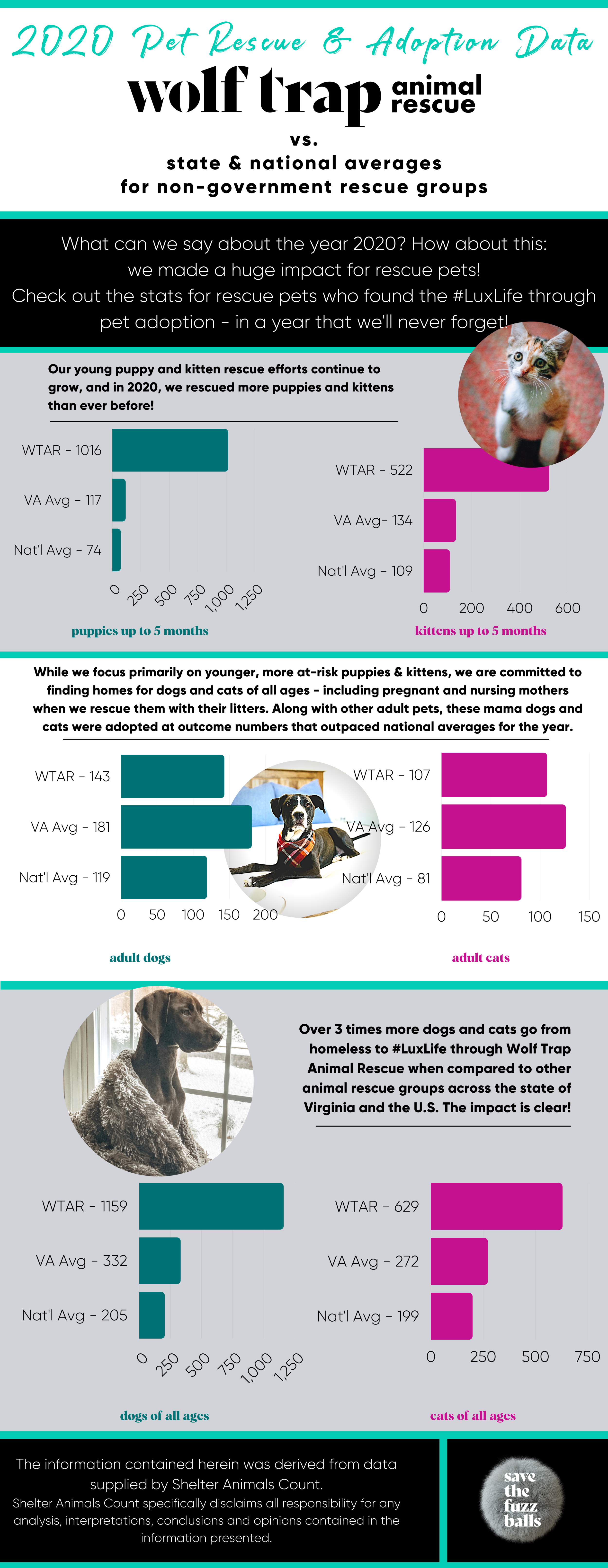 2020 Pet Rescue & Adoption Data

wolf trap animal rescue

vs.

state & national averages for non-government rescue groups

What can we say about the year 2020? How about this: we made a huge impact for rescue pets! Check out the stats for rescue pets who found the #LuxLife through pet adoption - in a year that we'll never forget!

Our young puppy and kitten rescue efforts continue to grow, and in 2020, we rescued more puppies and kittens than ever before!

WTAR - 1016
VA Avg - 117
Nat'l Avg - 74
0 250 500 750 1,000 1,250
puppies up to 5 months

WTAR - 522
VA Avg- 134
Nat'l Avg - 109
0 200 400 600
kittens up to 5 months

While we focus primarily on younger, more at-risk puppies & kittens, we are committed to finding homes for dogs and cats of all ages - including pregnant and nursing mothers when we rescue them with their litters. Along with other adult pets, these mama dogs and cats were adopted at outcome numbers that outpaced national averages for the year.

WTAR - 143
VA Avg - 181
Nat'l Avg - 119
0 50 100 150 200
adult dogs

WTAR - 107
VA Avg - 126
Nat'l Avg - 81
0 50 100 150
adult cats

Over 3 times more dogs and cats go from homeless to #LuxLife through Wolf Trap Animal Rescue when compared to other animal rescue groups across the state of Virginia and the U.S. The impact is clear!

WTAR - 1159
VA Avg - 332
Nat'l Avg - 205
0 250 500 750 1,000 1,250
dogs of all ages

WTAR - 629
VA Avg - 272
Nat'l Avg - 199
0 250 500 750
cats of all ages

The information contained herein was derived from data supplied by Shelter Animals Count.
Shelter Animals Count specifically disclaims all responsibility for any analysis, interpretations, conclusions and opinions contained in the information presented.

save the fuzz balls