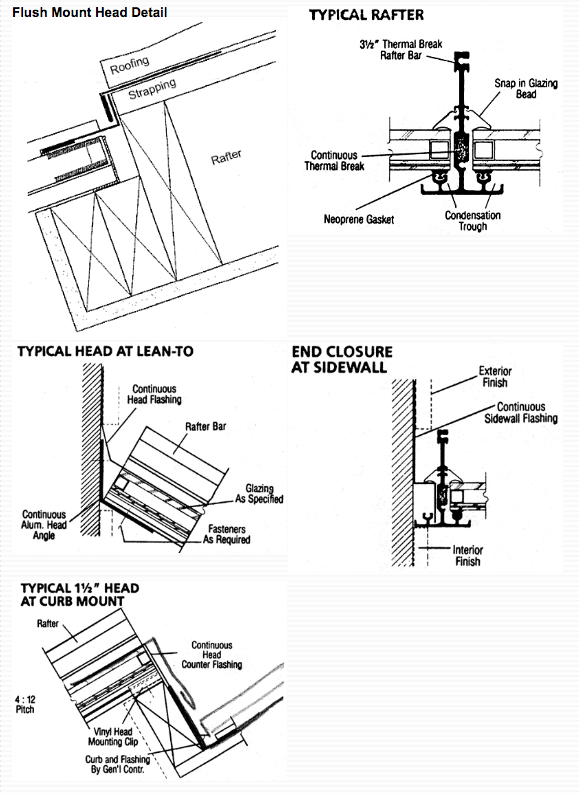 Flush Mount Head Detail

Roofing
Strapping
Rafter

TYPICAL RAFTER

3½" Thermal Break Rafter Bar
Snap in Glazing Bead
Continuous Thermal Break
Neoprene Gasket
Condensation Trough

TYPICAL HEAD AT LEAN-TO

Continuous Head Flashing
Rafter Bar
Glazing As Specified
Continuous Alum. Head Angle
Fasteners As Required

END CLOSURE AT SIDEWALL

Exterior Finish
Continuous Sidewall Flashing
Interior Finish

TYPICAL 1½" HEAD AT CURB MOUNT

Rafter
Continuous Head Counter Flashing
4 : 12 Pitch
Vinyl Head Mounting Clip
Curb and Flashing By Gen'l Contr.