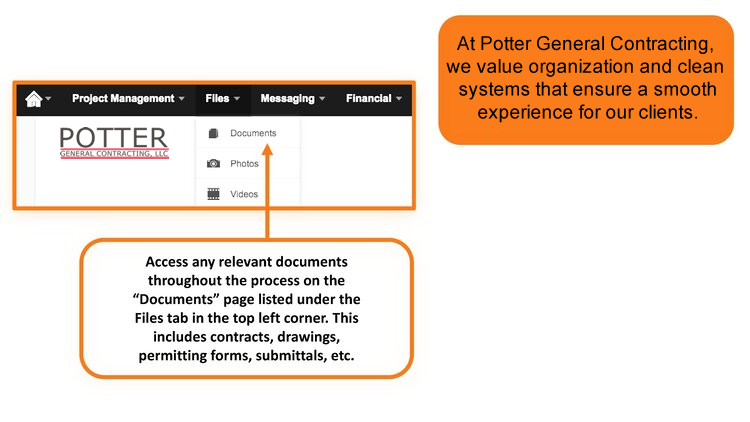 Project Management Files Messaging Financial

POTTER
GENERAL CONTRACTING, LLC

Documents
Photos
Videos

At Potter General Contracting, we value organization and clean systems that ensure a smooth experience for our clients.

Access any relevant documents throughout the process on the "Documents" page listed under the Files tab in the top left corner. This includes contracts, drawings, permitting forms, submittals, etc.