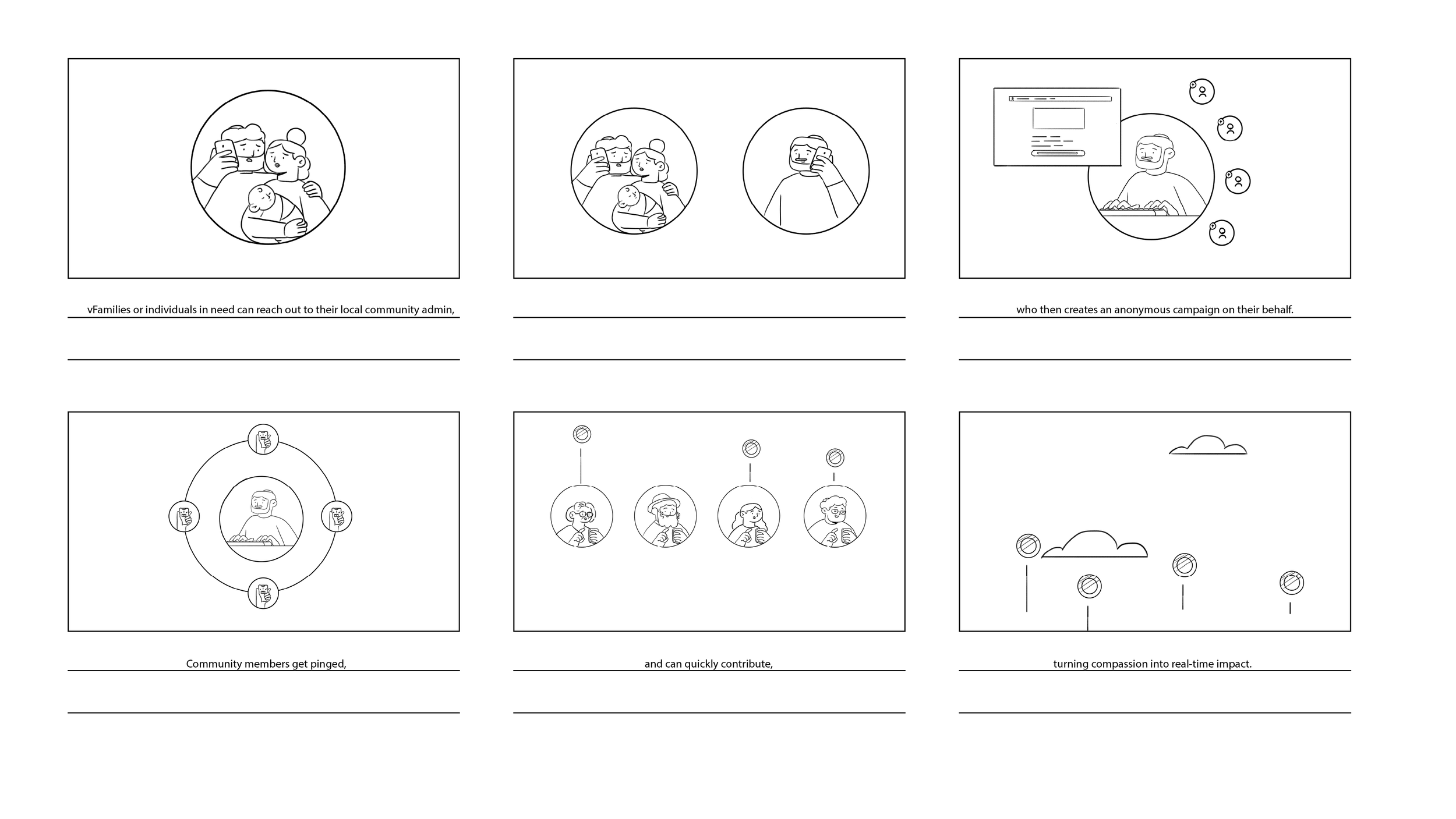 vFamilies or individuals in need can reach out to their local community admin,

who then creates an anonymous campaign on their behalf.

Community members get pinged,

and can quickly contribute,

turning compassion into real-time impact.