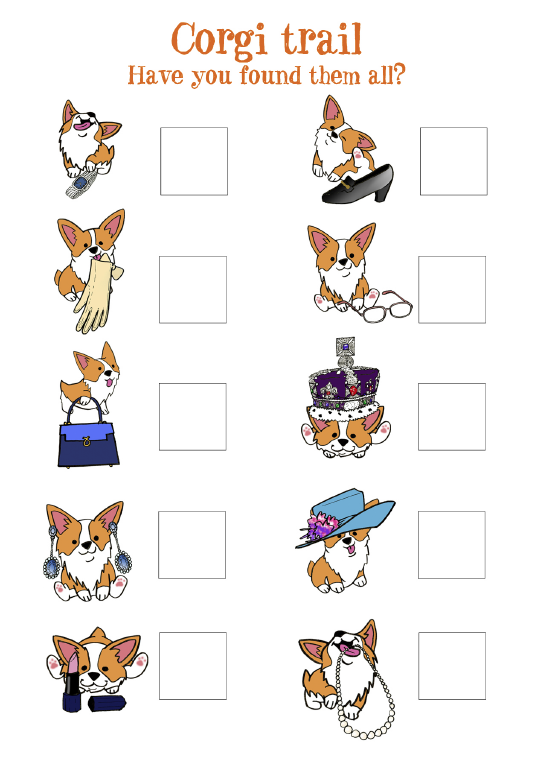 Corgi trail
Have you found them all?