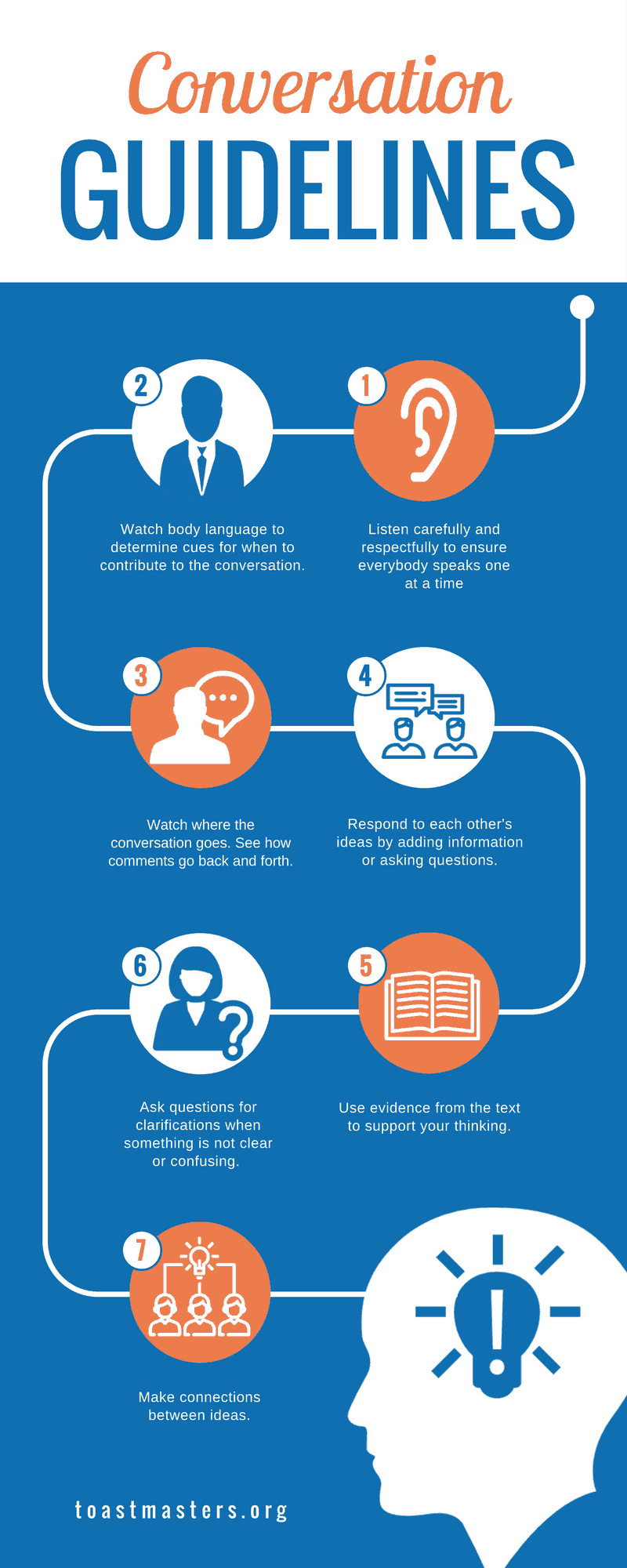 Conversation
GUIDELINES

1
Listen carefully and respectfully to ensure everybody speaks one at a time

2
Watch body language to determine cues for when to contribute to the conversation.

3
Watch where the conversation goes. See how comments go back and forth.

4
Respond to each other's ideas by adding information or asking questions.

5
Use evidence from the text to support your thinking.

6
Ask questions for clarifications when something is not clear or confusing.

7
Make connections between ideas.

toastmasters.org