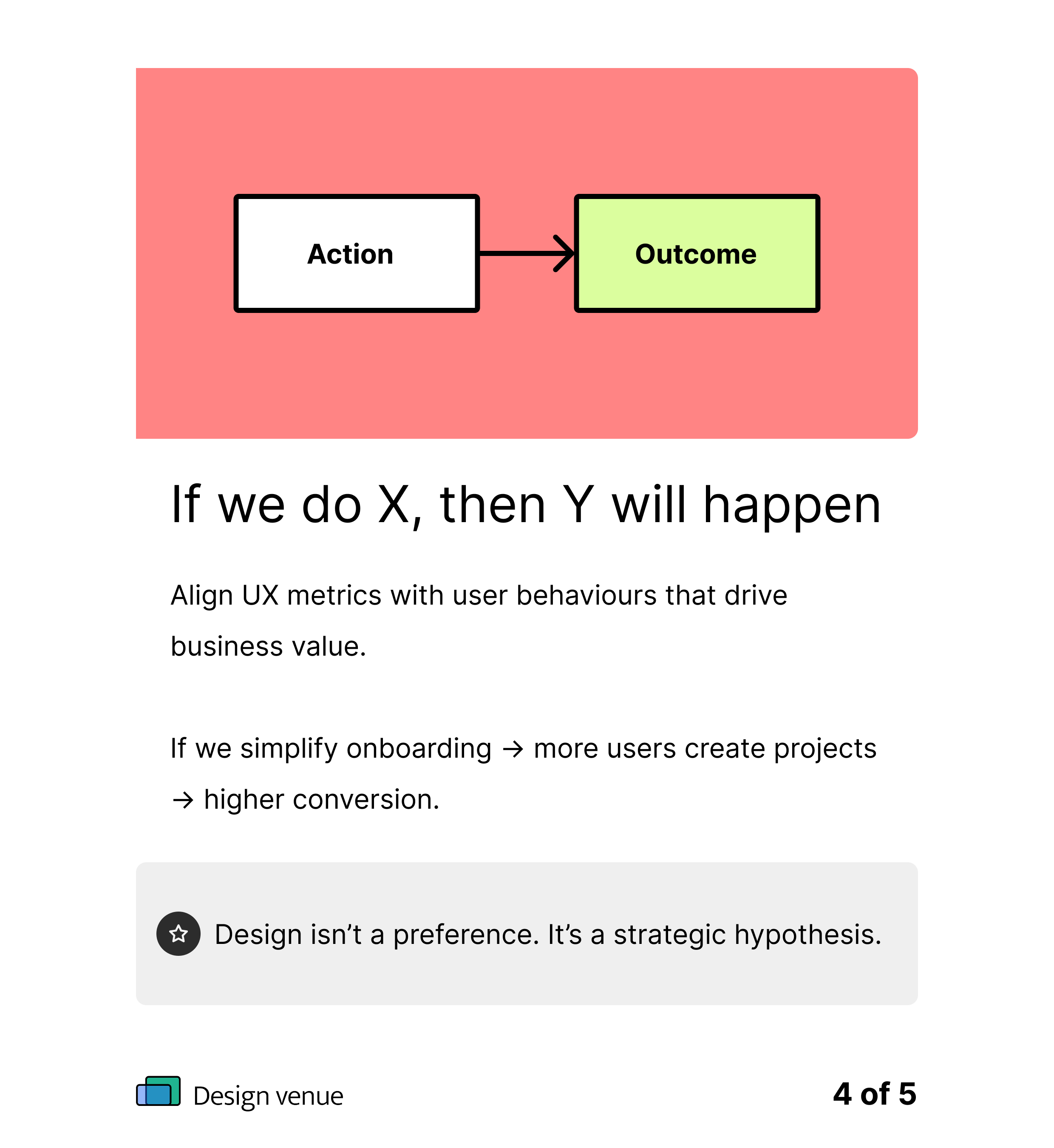 Action

Outcome

If we do X, then Y will happen

Align UX metrics with user behaviours that drive business value.

If we simplify onboarding → more users create projects → higher conversion.

Design isn't a preference. It's a strategic hypothesis.

Design venue

4 of 5