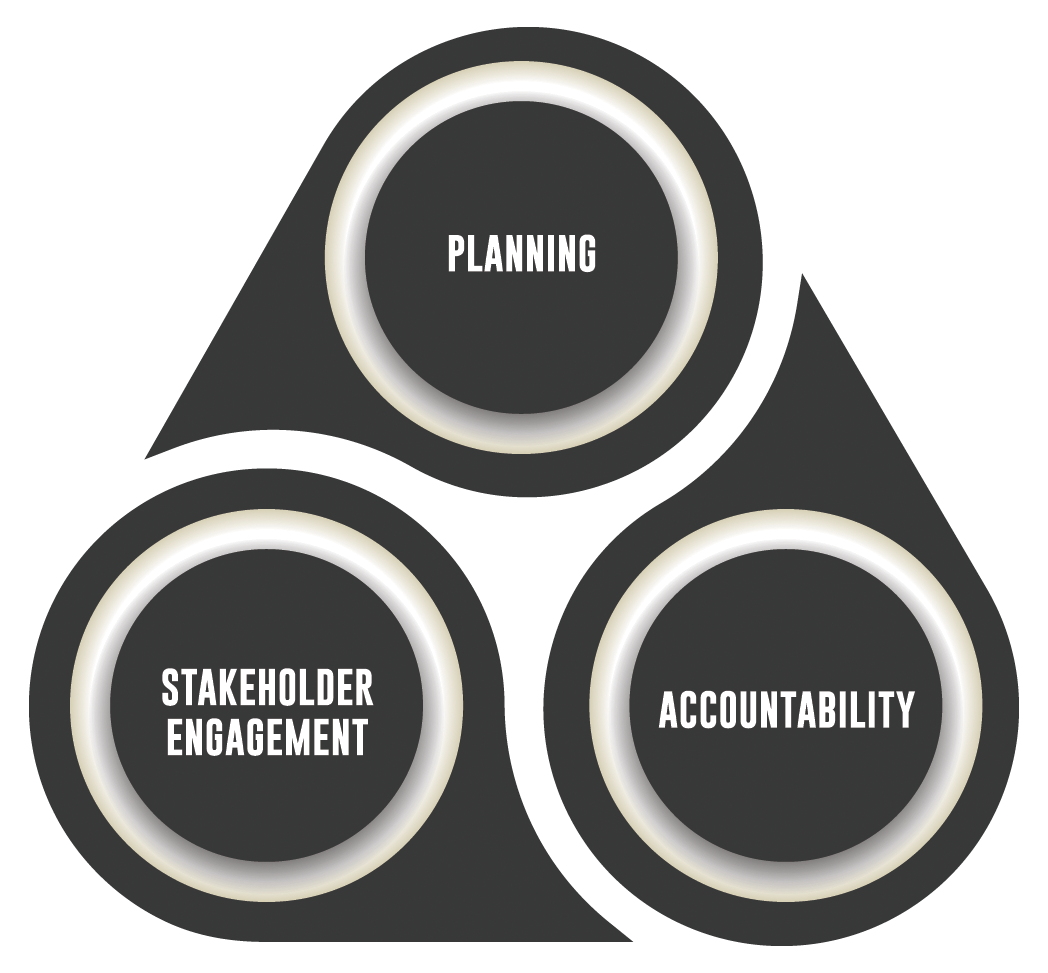 PLANNING

STAKEHOLDER ENGAGEMENT

ACCOUNTABILITY