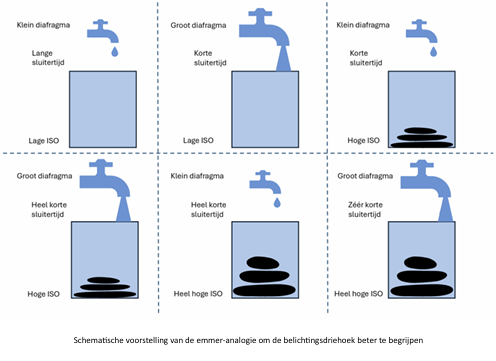 Klein diafragma

Lange sluitertijd

Lage ISO

Groot diafragma

Korte sluitertijd

Lage ISO

Klein diafragma

Korte sluitertijd

Hoge ISO

Groot diafragma

Heel korte sluitertijd

Hoge ISO

Klein diafragma

Heel korte sluitertijd

Heel hoge ISO

Groot diafragma

Zéér korte sluitertijd

Heel hoge ISO

Schematische voorstelling van de emmer-analogie om de belichtingsdriehoek beter te begrijpen