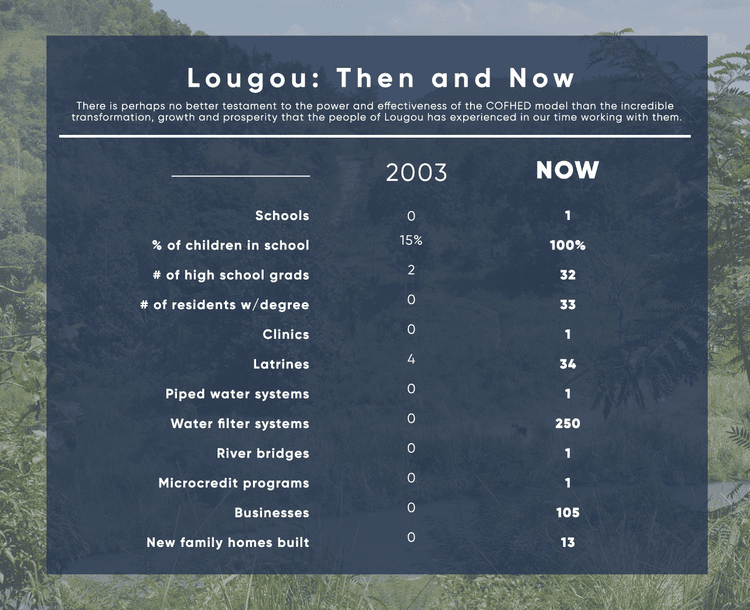 Lougou: Then and Now

There is perhaps no better testament to the power and effectiveness of the COFHED model than the incredible transformation, growth and prosperity that the people of Lougou has experienced in our time working with them.

| | 2003 | NOW |
|---|---|---|
| Schools | 0 | 1 |
| % of children in school | 15% | 100% |
| # of high school grads | 2 | 32 |
| # of residents w/degree | 0 | 33 |
| Clinics | 0 | 1 |
| Latrines | 4 | 34 |
| Piped water systems | 0 | 1 |
| Water filter systems | 0 | 250 |
| River bridges | 0 | 1 |
| Microcredit programs | 0 | 1 |
| Businesses | 0 | 105 |
| New family homes built | 0 | 13 |