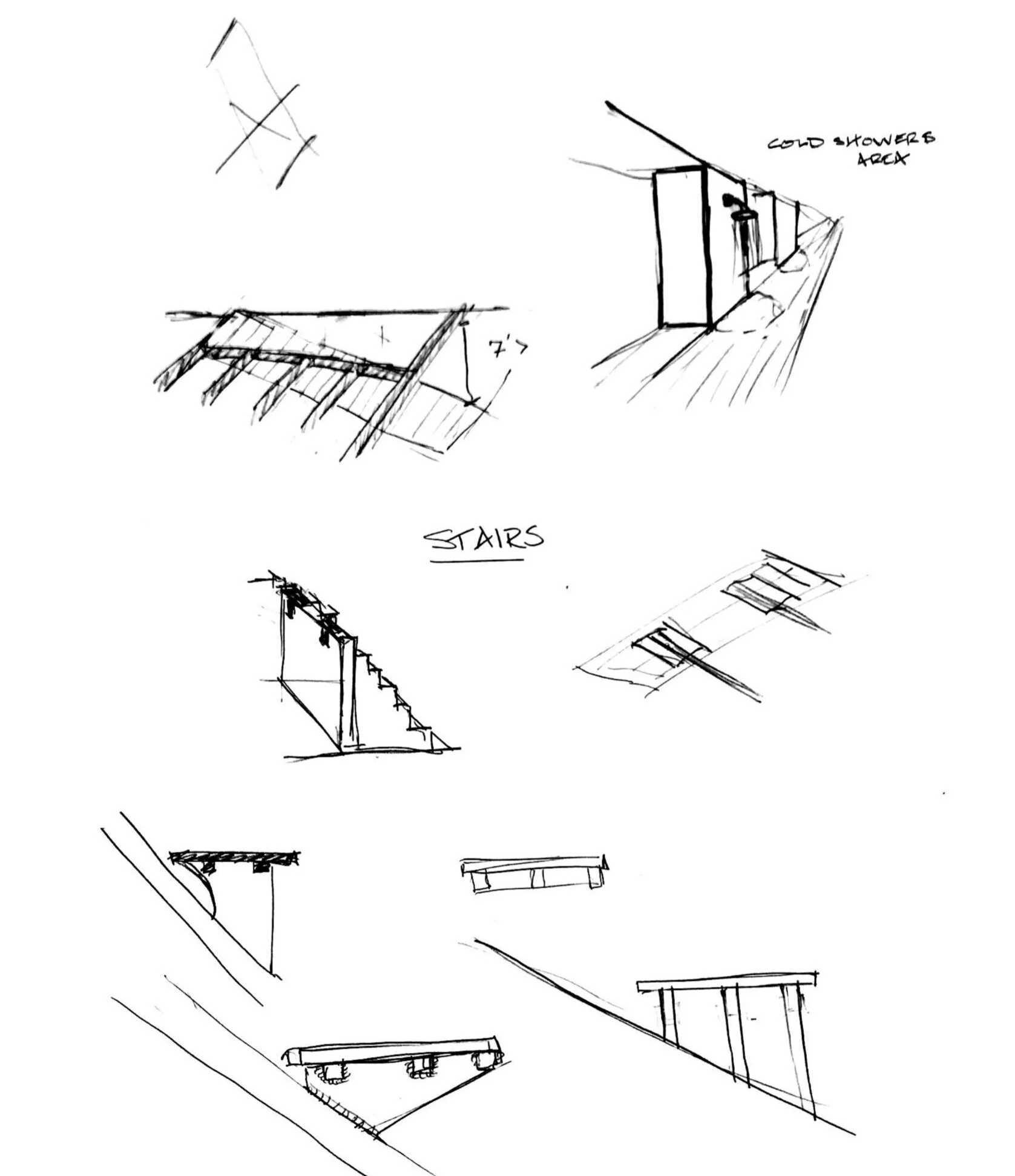 COLD SHOWERS AREA

7'

STAIRS