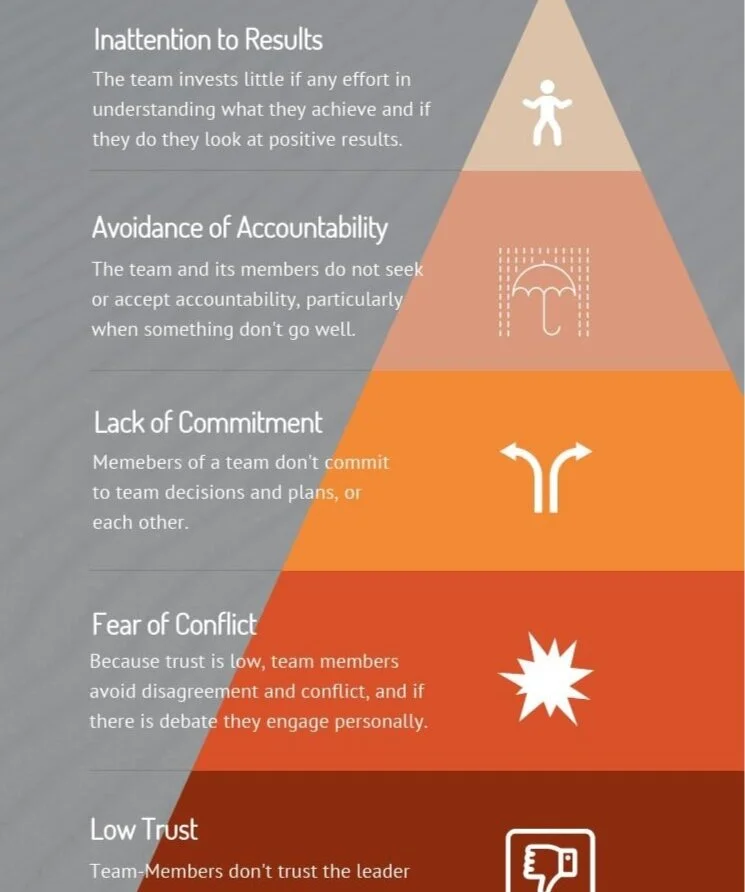 Inattention to Results

The team invests little if any effort in understanding what they achieve and if they do they look at positive results.

Avoidance of Accountability

The team and its members do not seek or accept accountability, particularly when something don't go well.

Lack of Commitment

Memebers of a team don't commit to team decisions and plans, or each other.

Fear of Conflict

Because trust is low, team members avoid disagreement and conflict, and if there is debate they engage personally.

Low Trust

Team-Members don't trust the leader