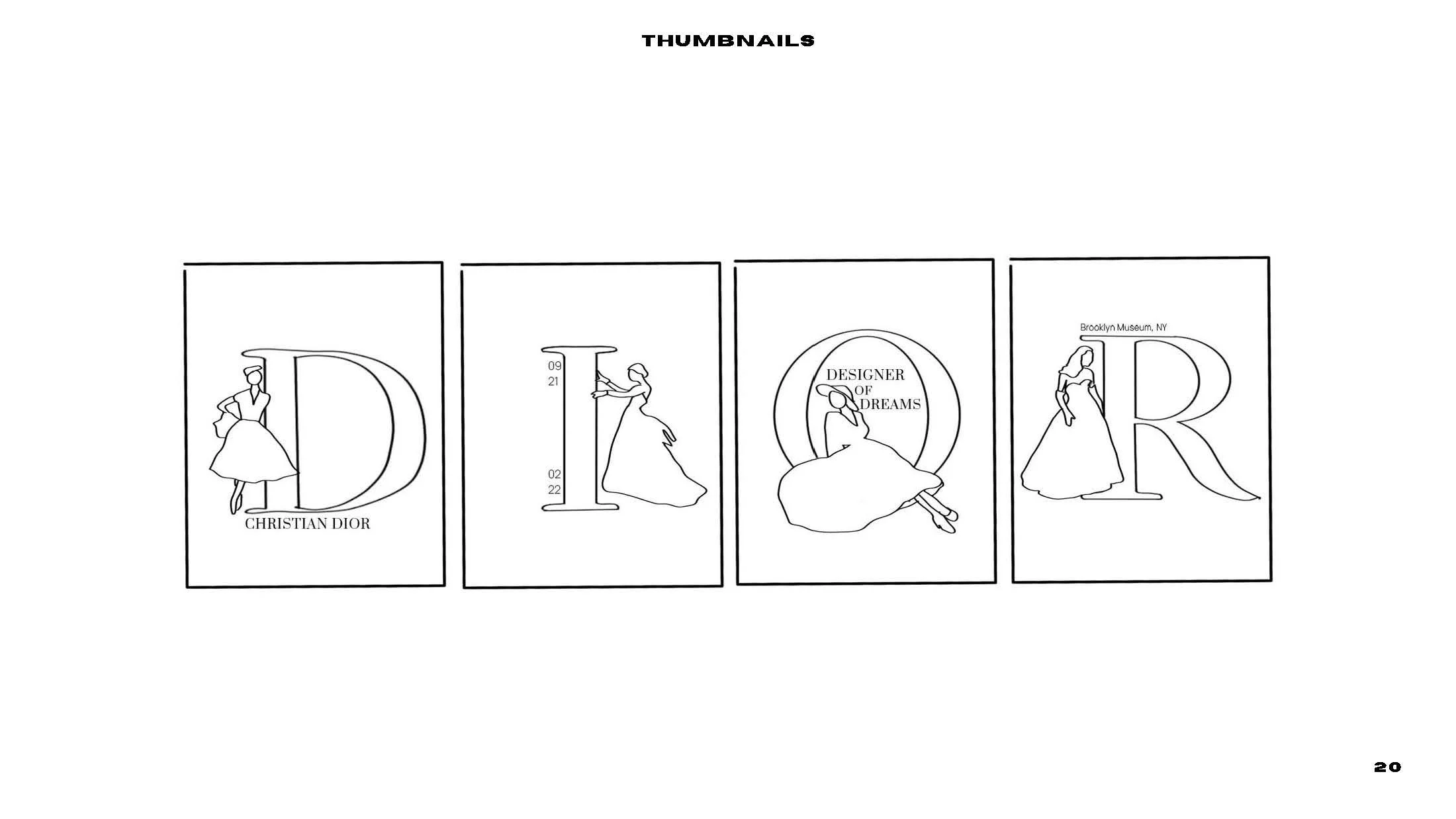 THUMBNAILS

D
CHRISTIAN DIOR

09
21
I
02
22

O
DESIGNER
OF
DREAMS

Brooklyn Museum, NY
R

20