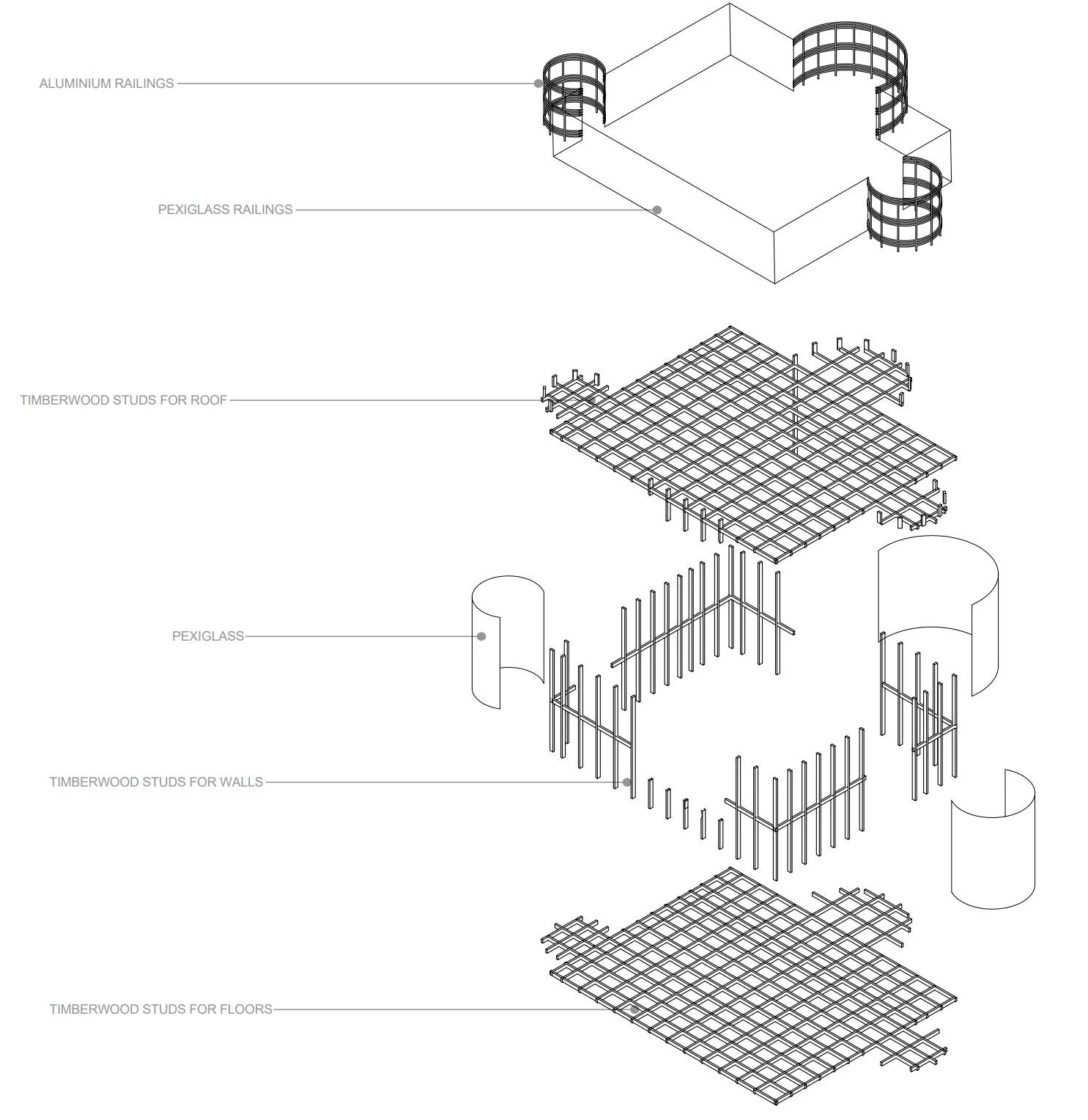 ALUMINIUM RAILINGS

PEXIGLASS RAILINGS

TIMBERWOOD STUDS FOR ROOF

PEXIGLASS

TIMBERWOOD STUDS FOR WALLS

TIMBERWOOD STUDS FOR FLOORS