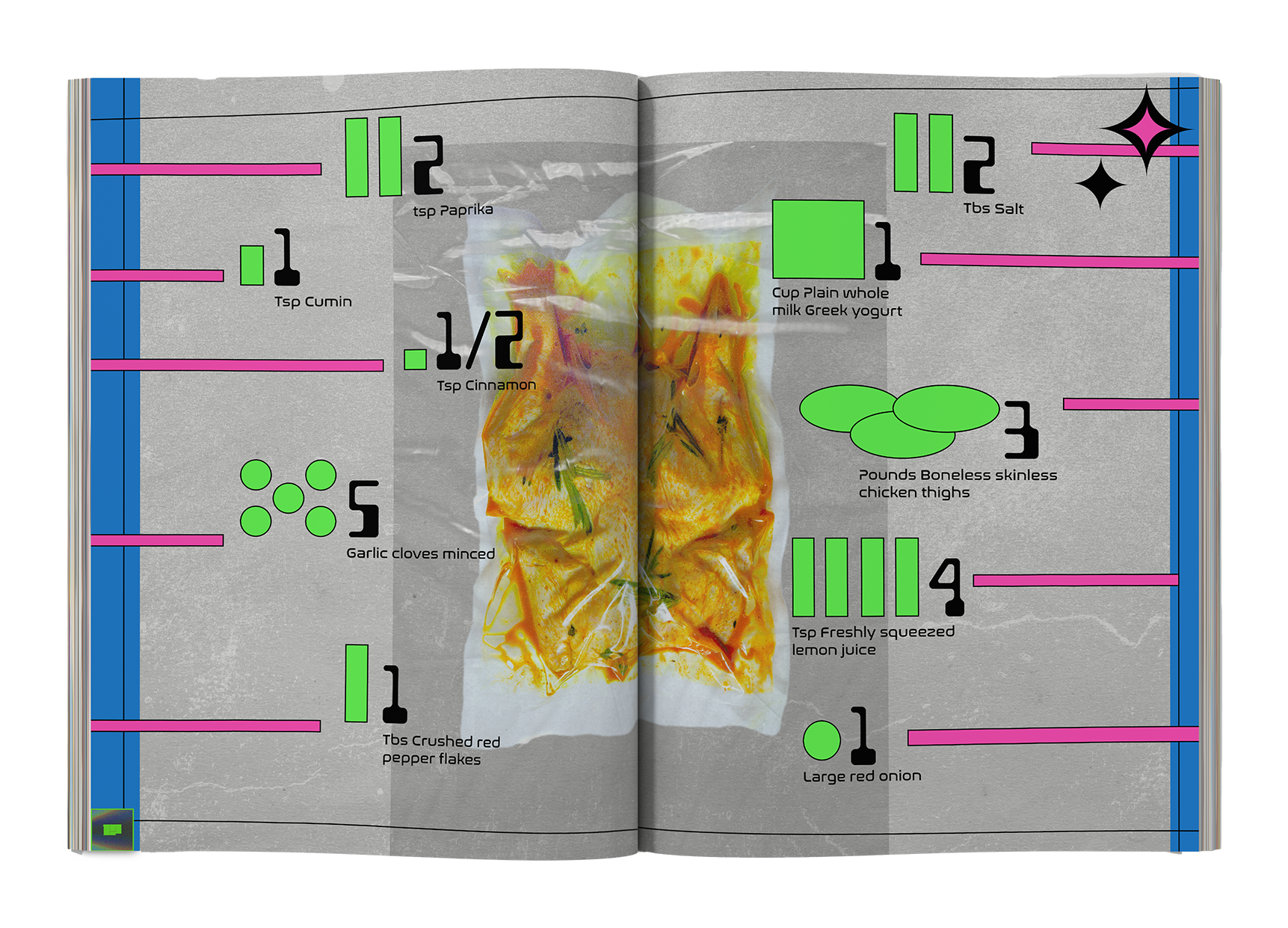 2
tsp Paprika

1
Tsp Cumin

1/2
Tsp Cinnamon

5
Garlic cloves minced

1
Tbs Crushed red pepper flakes

2
Tbs Salt

1
Cup Plain whole milk Greek yogurt

3
Pounds Boneless skinless chicken thighs

4
Tsp Freshly squeezed lemon juice

1
Large red onion