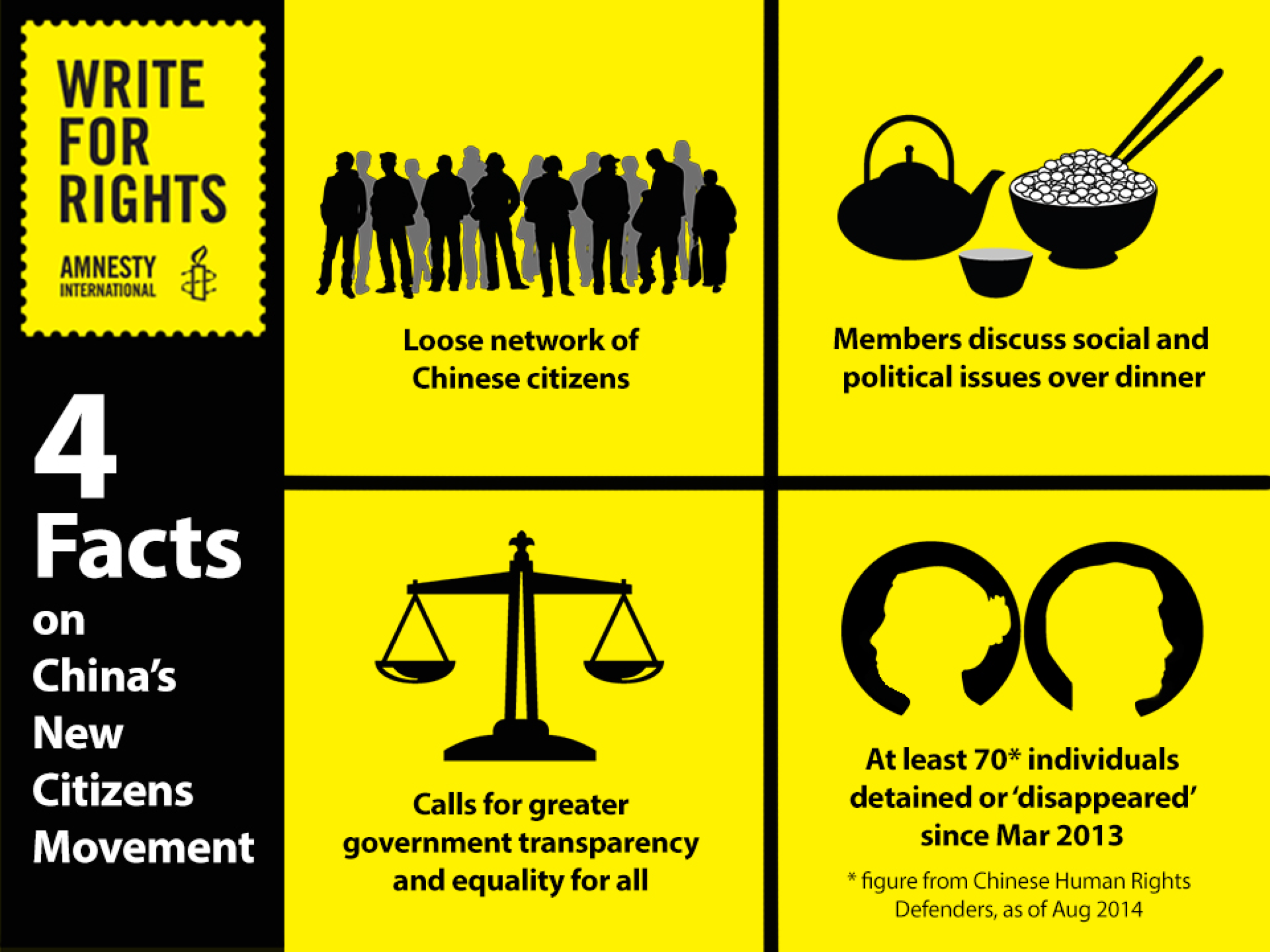 WRITE FOR RIGHTS

AMNESTY INTERNATIONAL

4 Facts on China's New Citizens Movement

Loose network of Chinese citizens

Members discuss social and political issues over dinner

Calls for greater government transparency and equality for all

At least 70* individuals detained or 'disappeared' since Mar 2013

* figure from Chinese Human Rights Defenders, as of Aug 2014