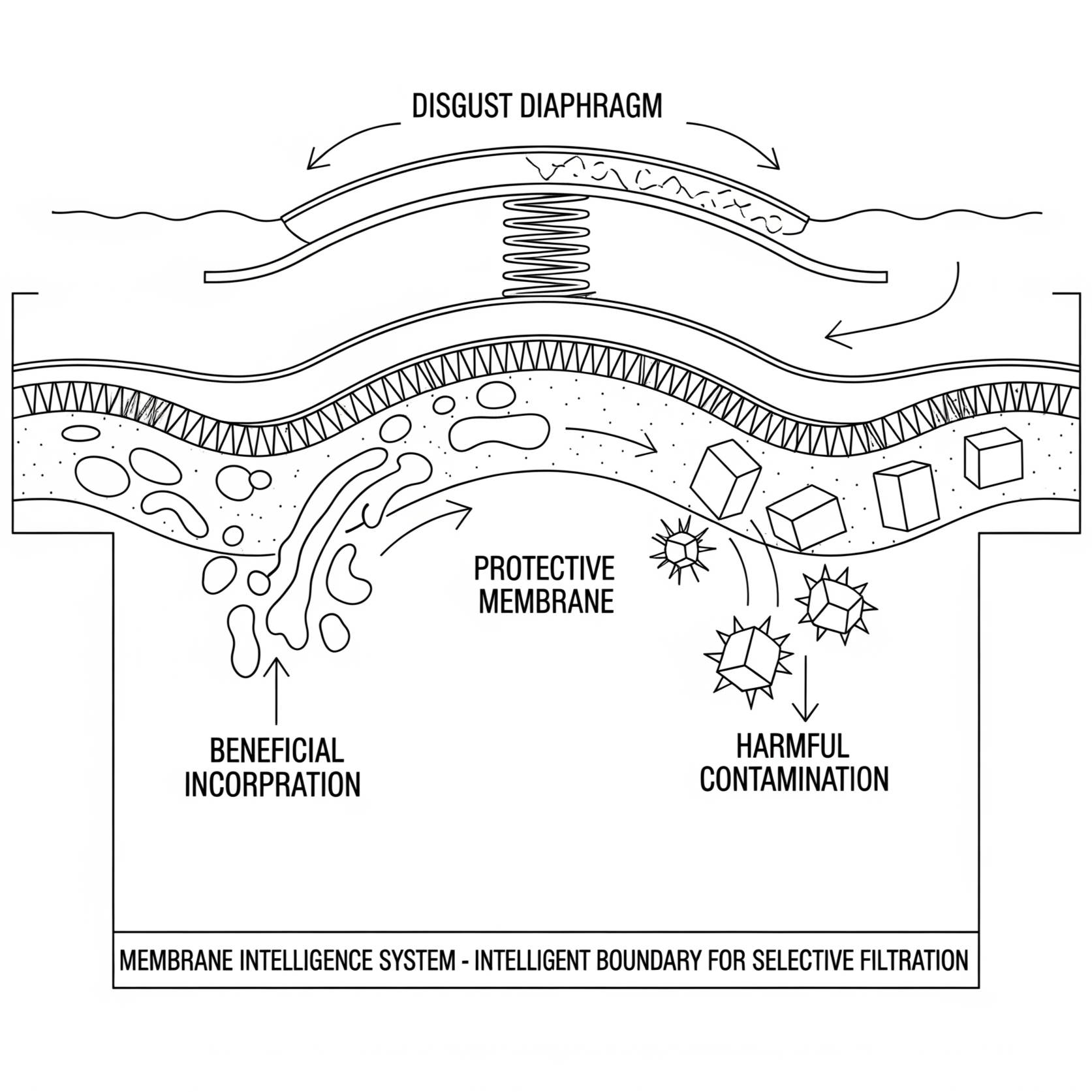 DISGUST DIAPHRAGM

PROTECTIVE MEMBRANE

BENEFICIAL INCORPRATION

HARMFUL CONTAMINATION

MEMBRANE INTELLIGENCE SYSTEM - INTELLIGENT BOUNDARY FOR SELECTIVE FILTRATION