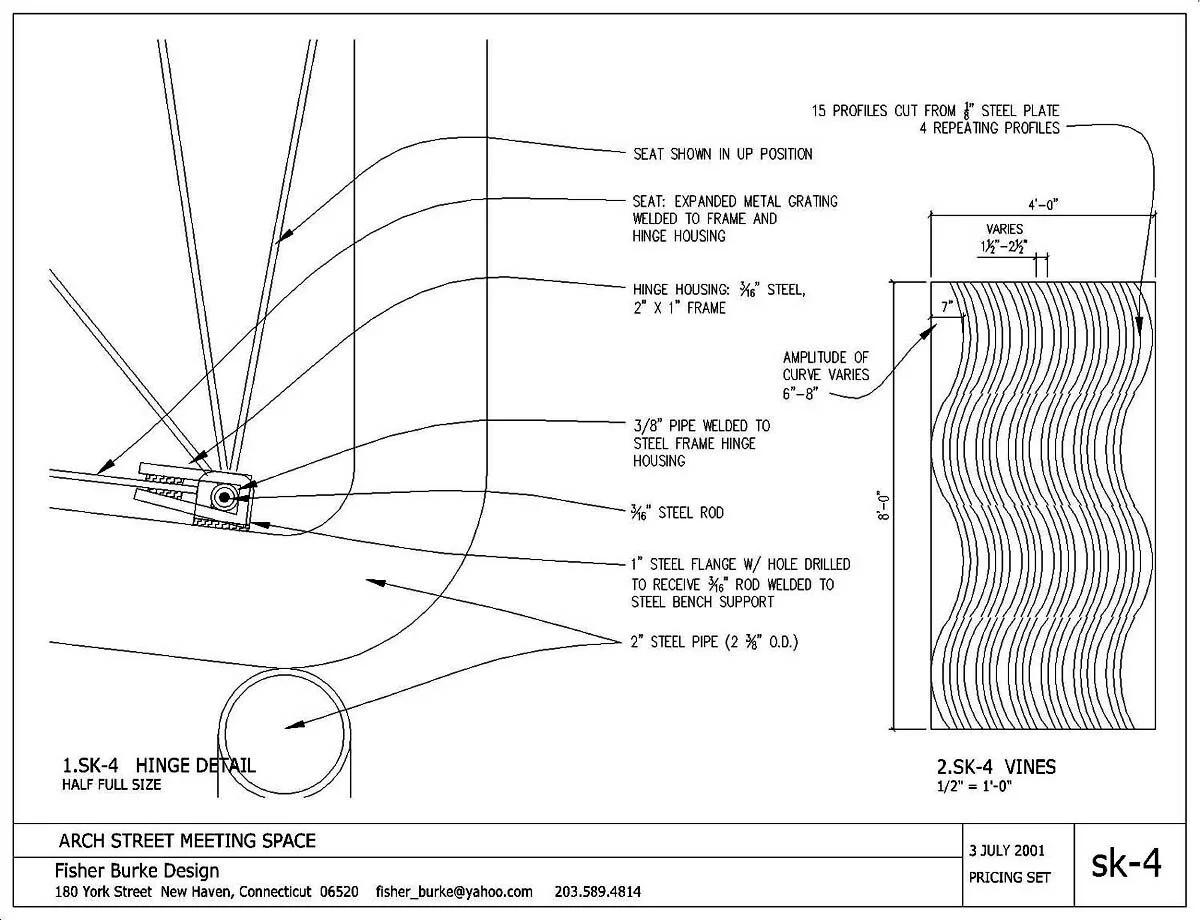 SEAT SHOWN IN UP POSITION

SEAT: EXPANDED METAL GRATING WELDED TO FRAME AND HINGE HOUSING

HINGE HOUSING: $\frac{3}{16}$" STEEL, 2" X 1" FRAME

3/8" PIPE WELDED TO STEEL FRAME HINGE HOUSING

$\frac{3}{16}$" STEEL ROD

1" STEEL FLANGE W/ HOLE DRILLED TO RECEIVE $\frac{3}{16}$" ROD WELDED TO STEEL BENCH SUPPORT

2" STEEL PIPE (2 $\frac{3}{8}$" O.D.)

1.SK-4 HINGE DETAIL
HALF FULL SIZE

15 PROFILES CUT FROM $\frac{1}{8}$" STEEL PLATE
4 REPEATING PROFILES

4'-0"

VARIES
$1\frac{1}{2}$"-$2\frac{1}{2}$"

7"

AMPLITUDE OF CURVE VARIES 6"-8"

8'-0"

2.SK-4 VINES
1/2" = 1'-0"

ARCH STREET MEETING SPACE

Fisher Burke Design
180 York Street New Haven, Connecticut 06520 fisher_burke@yahoo.com 203.589.4814

3 JULY 2001
PRICING SET

sk-4