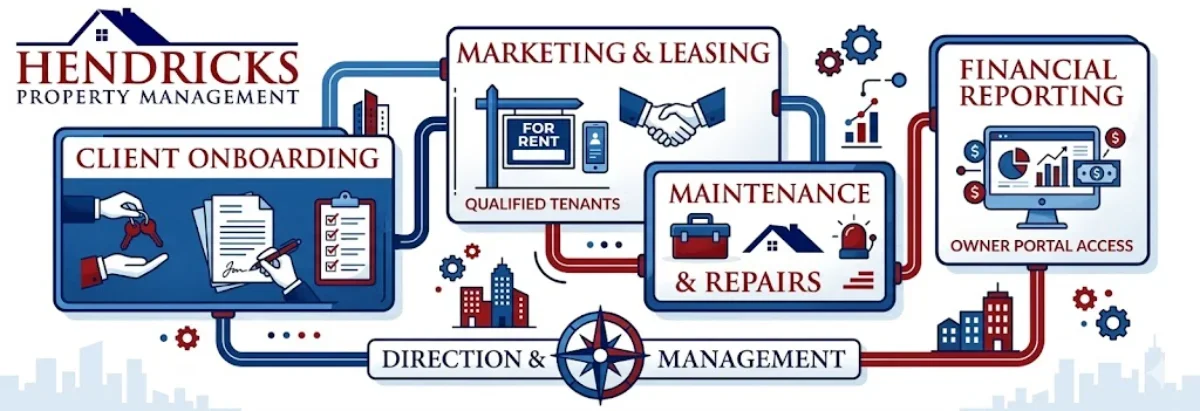 HENDRICKS
PROPERTY MANAGEMENT

CLIENT ONBOARDING

MARKETING & LEASING

FOR RENT

QUALIFIED TENANTS

MAINTENANCE
& REPAIRS

FINANCIAL REPORTING

OWNER PORTAL ACCESS

DIRECTION & MANAGEMENT