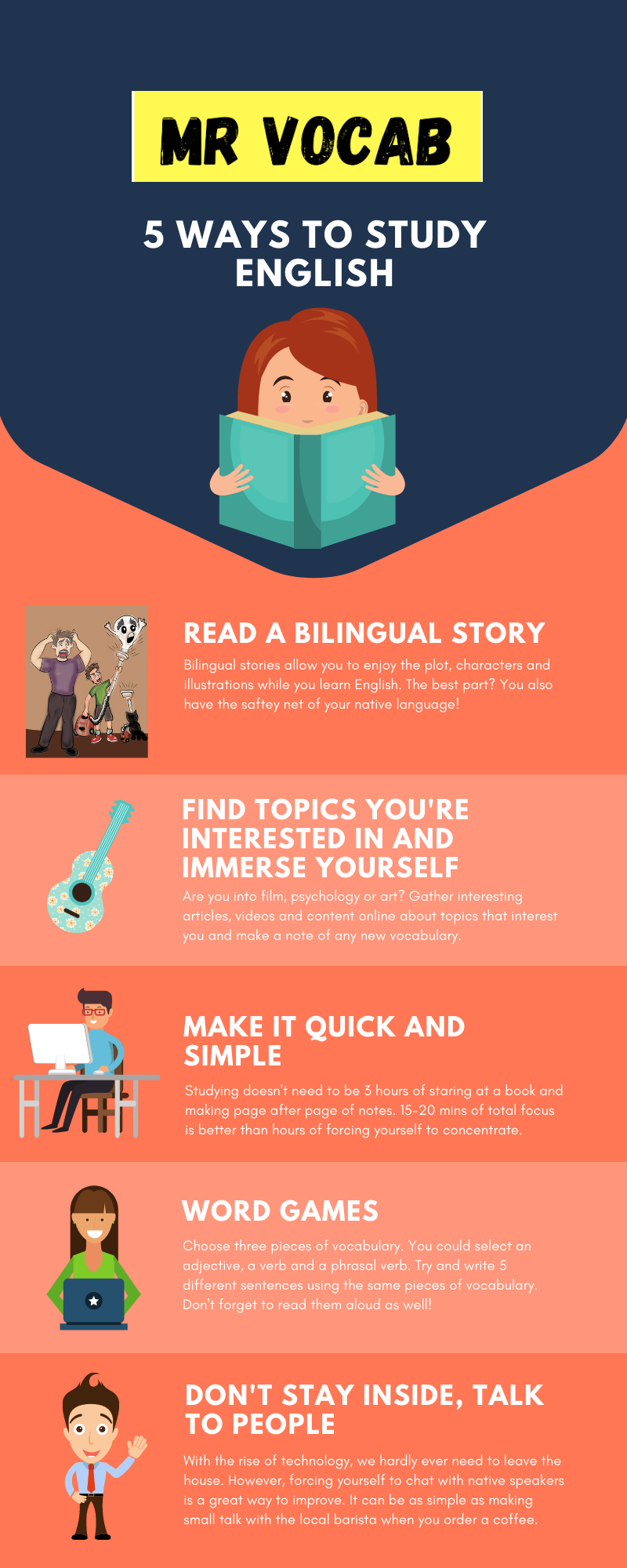 MR VOCAB

5 WAYS TO STUDY ENGLISH

READ A BILINGUAL STORY

Bilingual stories allow you to enjoy the plot, characters and illustrations while you learn English. The best part? You also have the saftey net of your native language!

FIND TOPICS YOU'RE INTERESTED IN AND IMMERSE YOURSELF

Are you into film, psychology or art? Gather interesting articles, videos and content online about topics that interest you and make a note of any new vocabulary.

MAKE IT QUICK AND SIMPLE

Studying doesn't need to be 3 hours of staring at a book and making page after page of notes. 15-20 mins of total focus is better than hours of forcing yourself to concentrate.

WORD GAMES

Choose three pieces of vocabulary. You could select an adjective, a verb and a phrasal verb. Try and write 5 different sentences using the same pieces of vocabulary. Don't forget to read them aloud as well!

DON'T STAY INSIDE, TALK TO PEOPLE

With the rise of technology, we hardly ever need to leave the house. However, forcing yourself to chat with native speakers is a great way to improve. It can be as simple as making small talk with the local barista when you order a coffee.