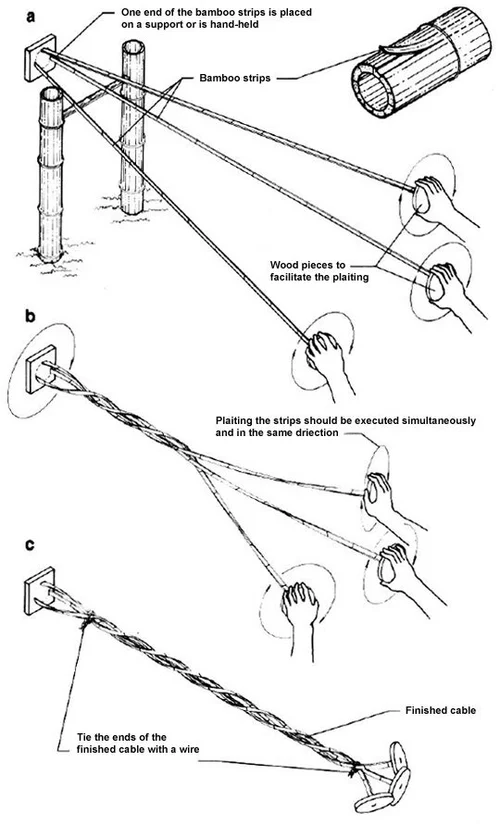 a

One end of the bamboo strips is placed on a support or is hand-held

Bamboo strips

Wood pieces to facilitate the plaiting

b

Plaiting the strips should be executed simultaneously and in the same driection

c

Finished cable

Tie the ends of the finished cable with a wire