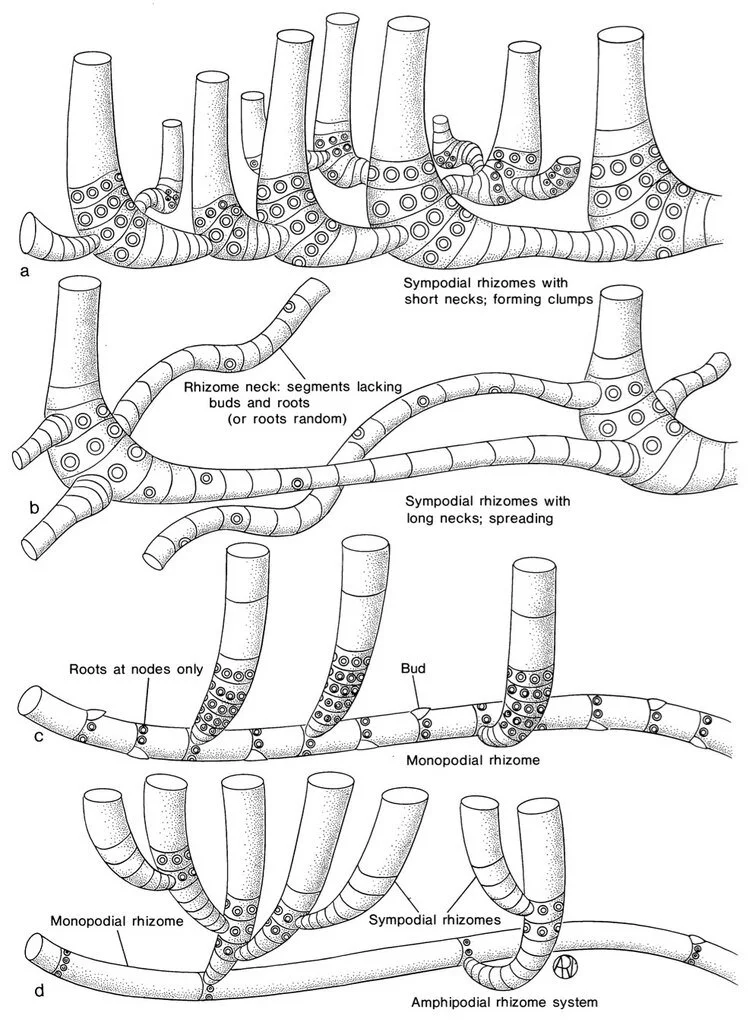 a

Sympodial rhizomes with short necks; forming clumps

Rhizome neck: segments lacking buds and roots (or roots random)

b

Sympodial rhizomes with long necks; spreading

Roots at nodes only

Bud

c

Monopodial rhizome

Monopodial rhizome

Sympodial rhizomes

d

Amphipodial rhizome system