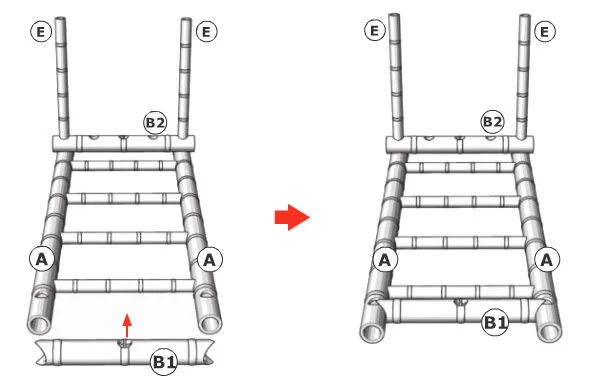 E
E
B2
A
A
B1

E
E
B2
A
A
B1