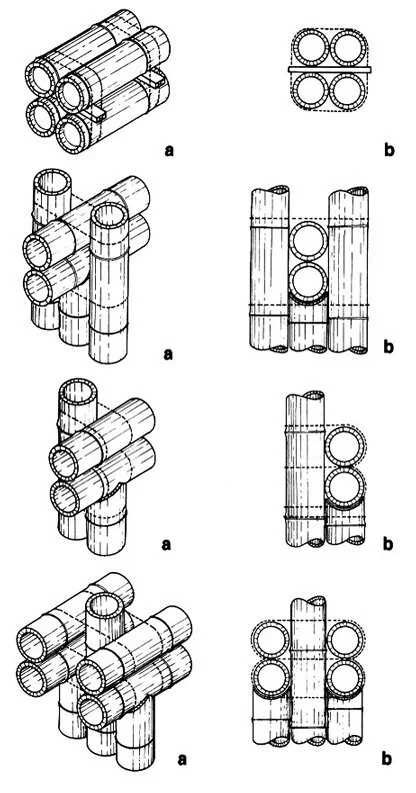 a
b
a
b
a
b
a
b