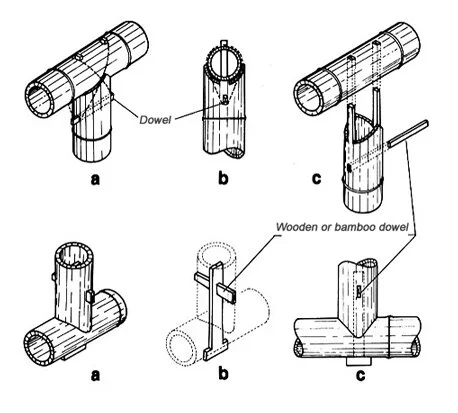 Dowel

a

b

c

Wooden or bamboo dowel

a

b

c